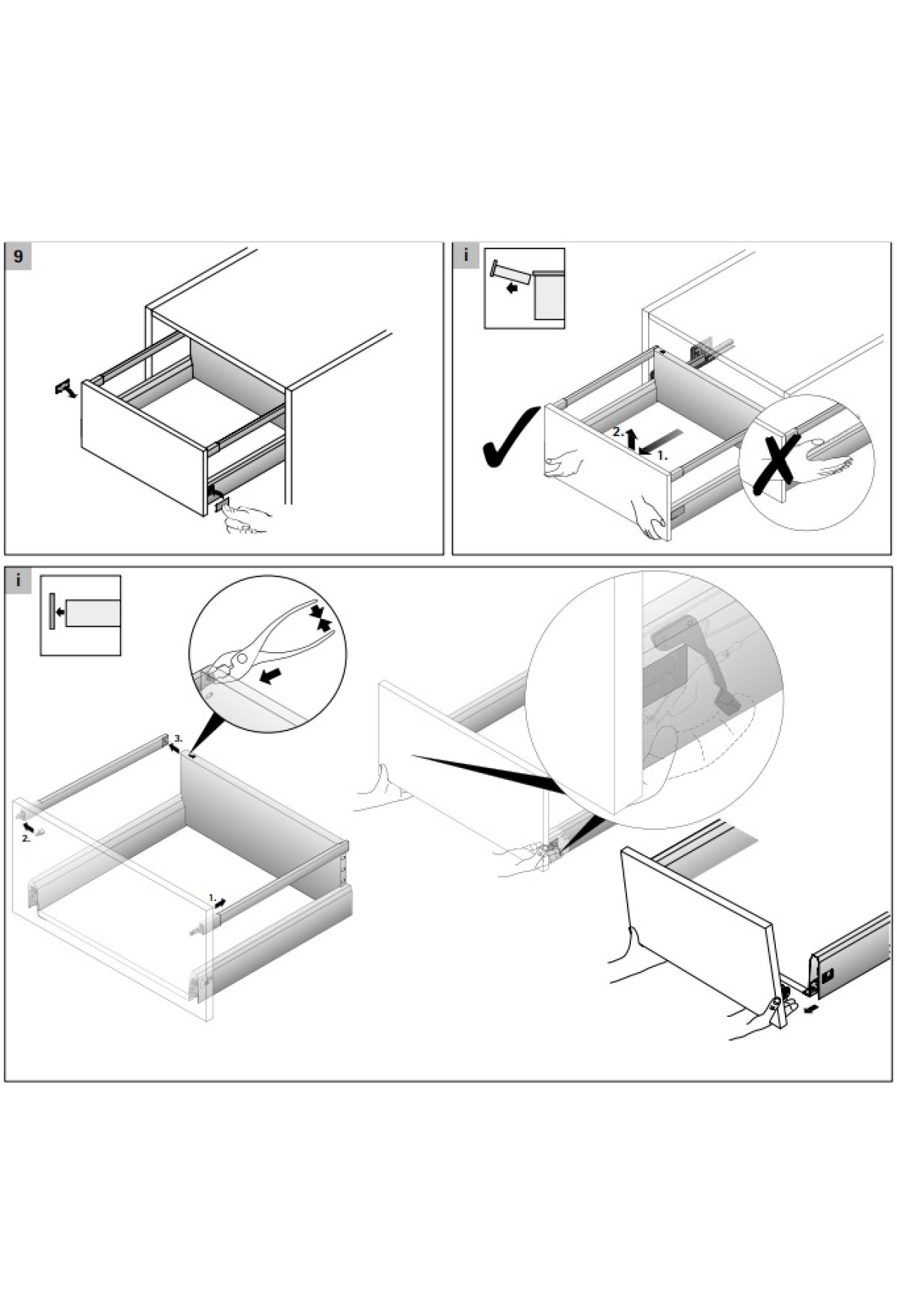 9

i

2.

1.

i

3.

2.

1.