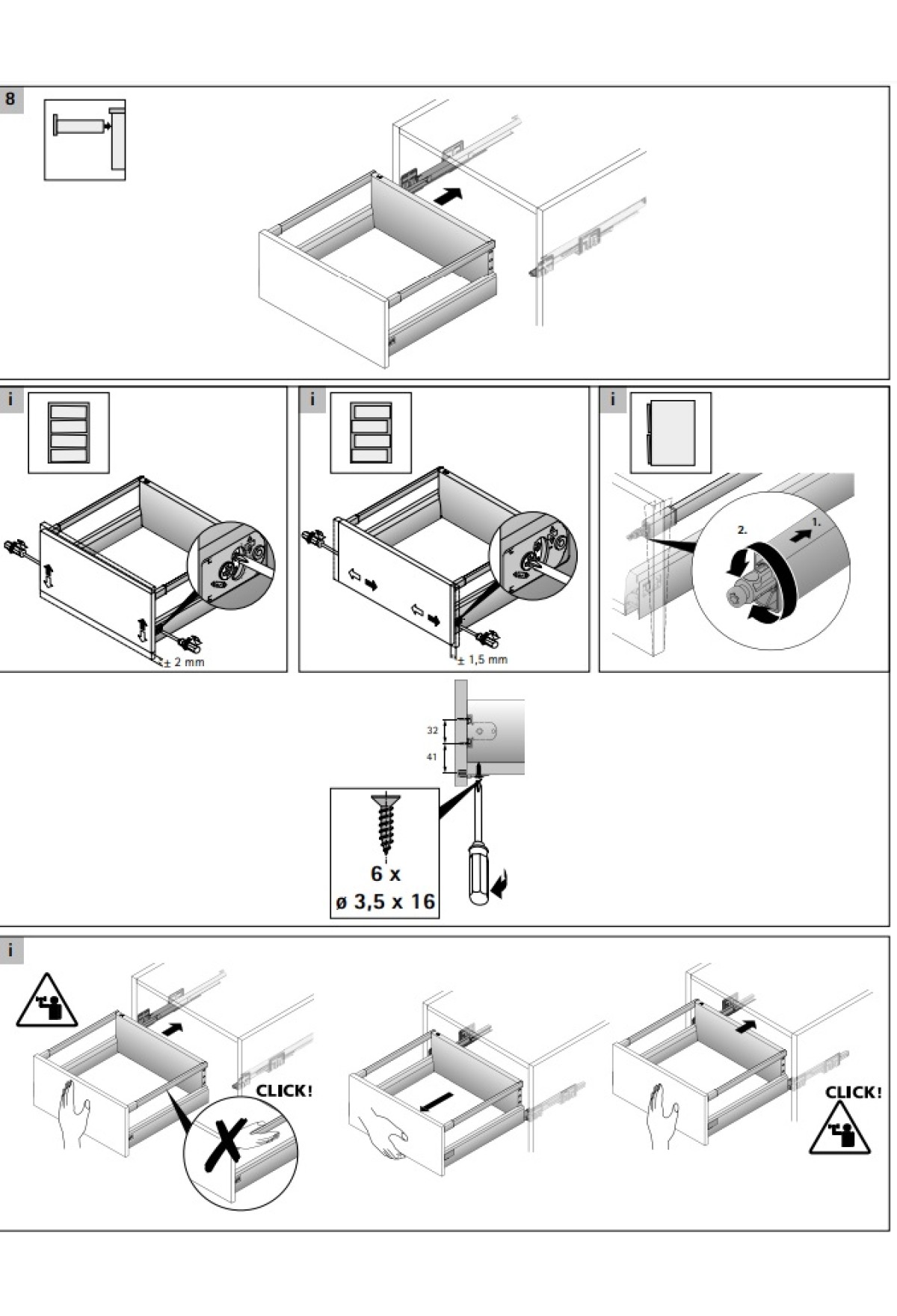 8

i

± 2 mm

i

± 1,5 mm

i

2.

1.

32

41

6 x
ø 3,5 x 16

i

CLICK!

CLICK!