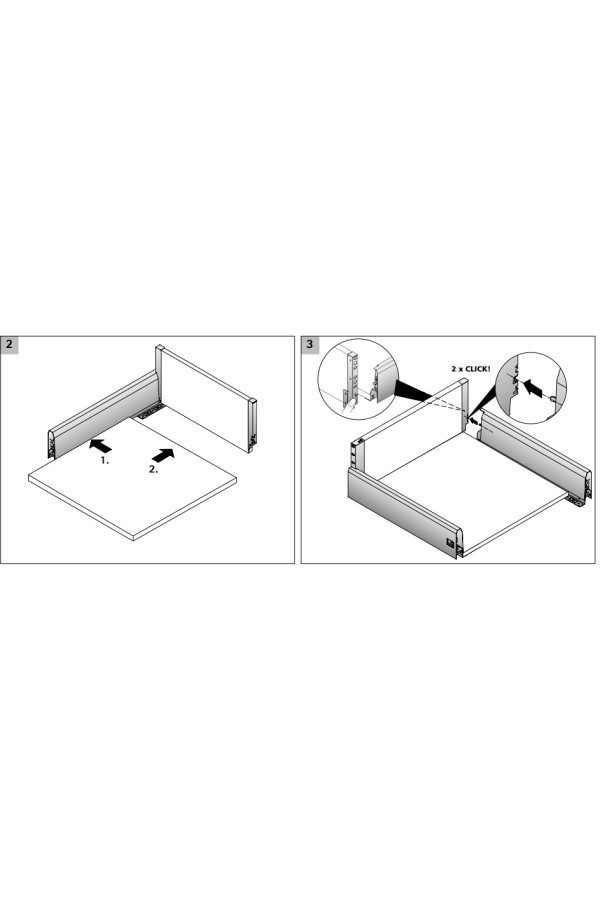 2

1.

2.

3

2 x CLICK!