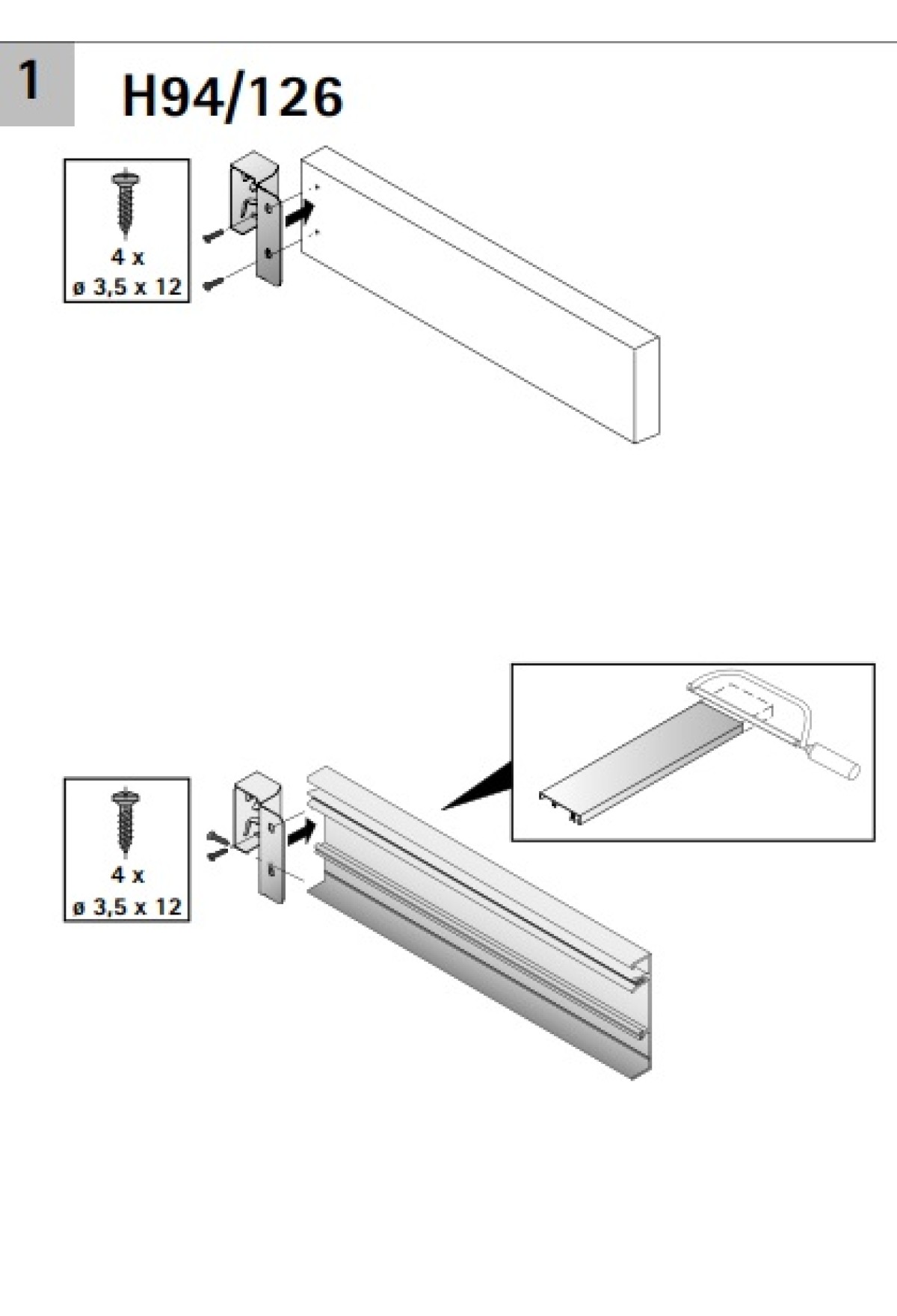 1

H94/126

4 x
ø 3,5 x 12

4 x
ø 3,5 x 12