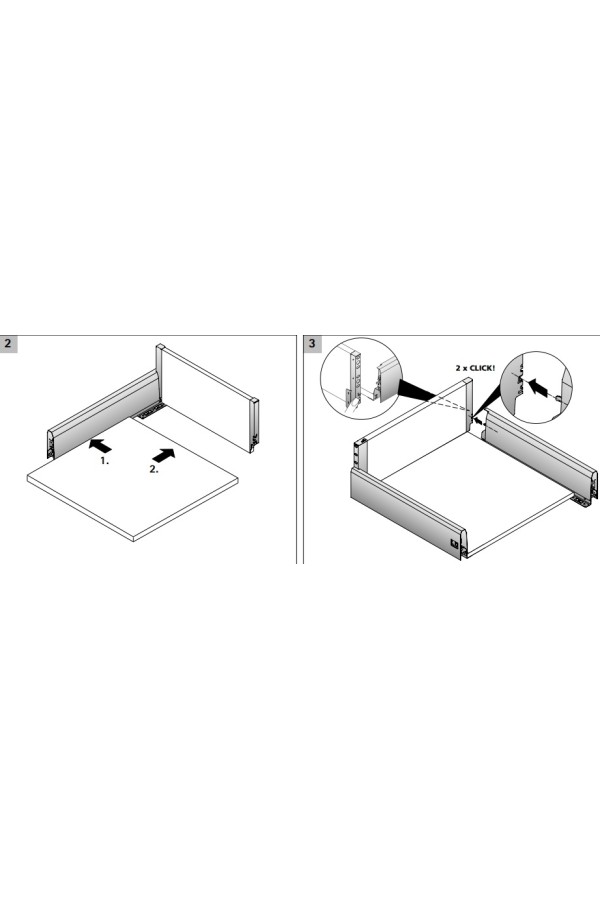 2

1.

2.

3

2 x CLICK!