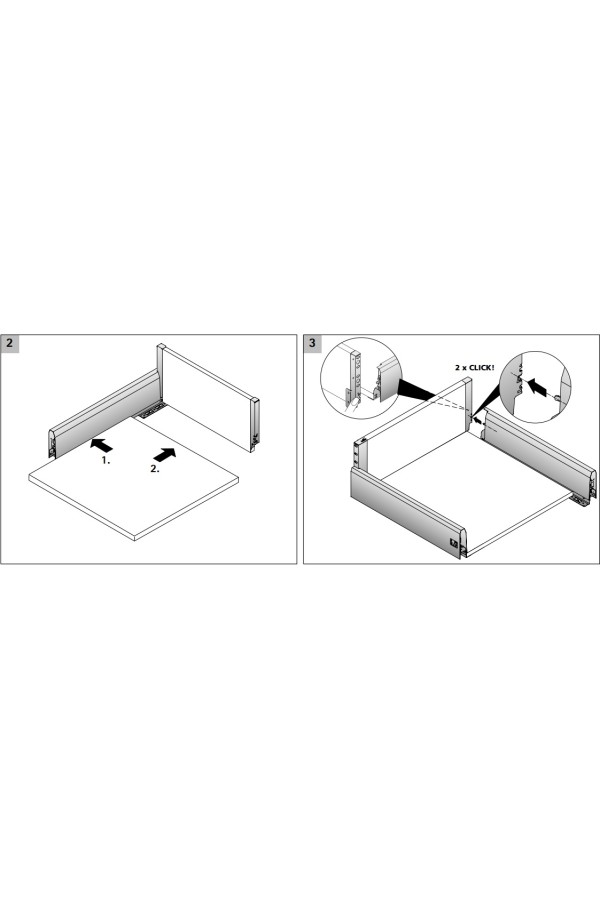 2

1.

2.

3

2 x CLICK!