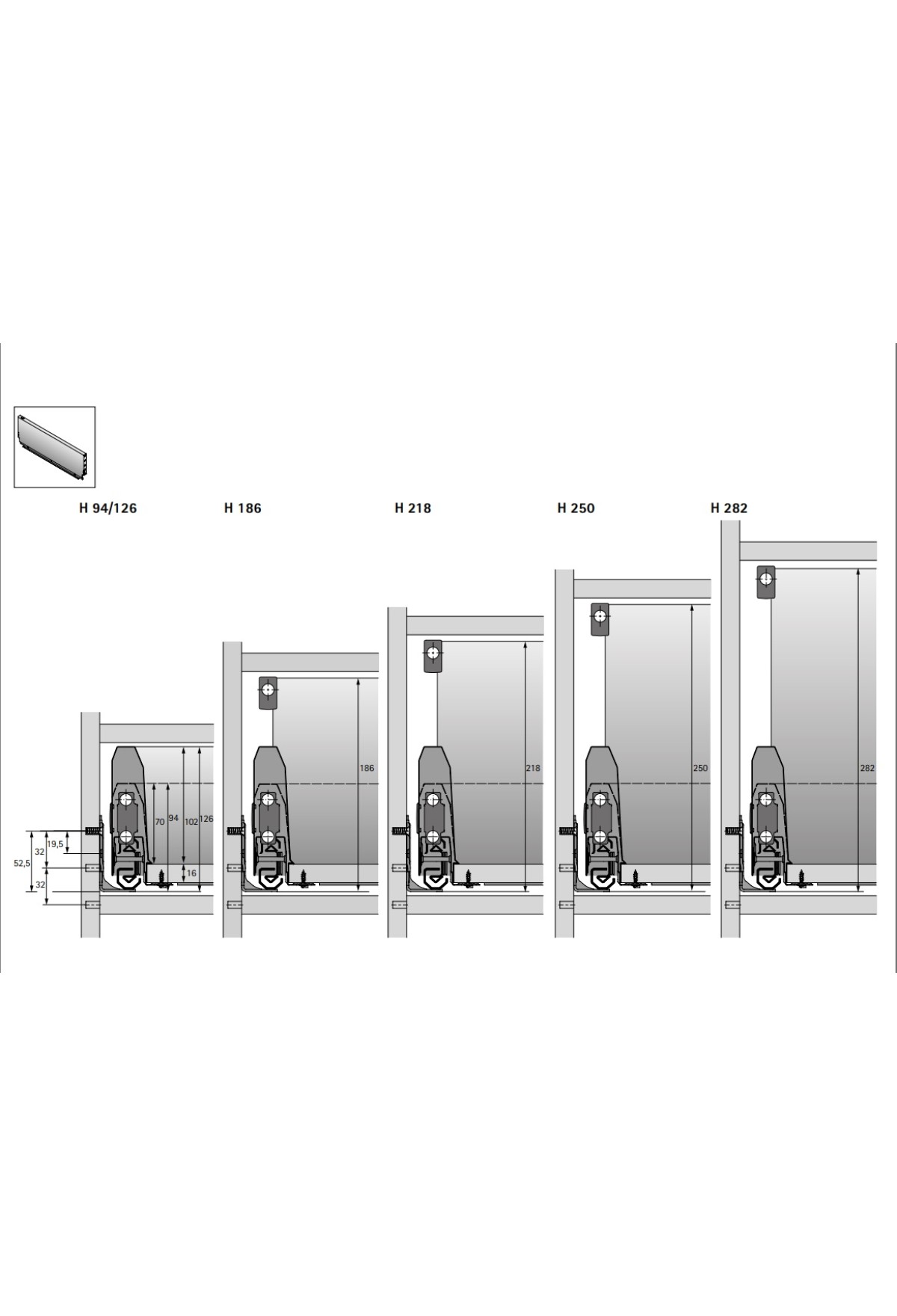 H 94/126

H 186

H 218

H 250

H 282

70
94
102
126
16
19,5
32
52,5
32

186

218

250

282