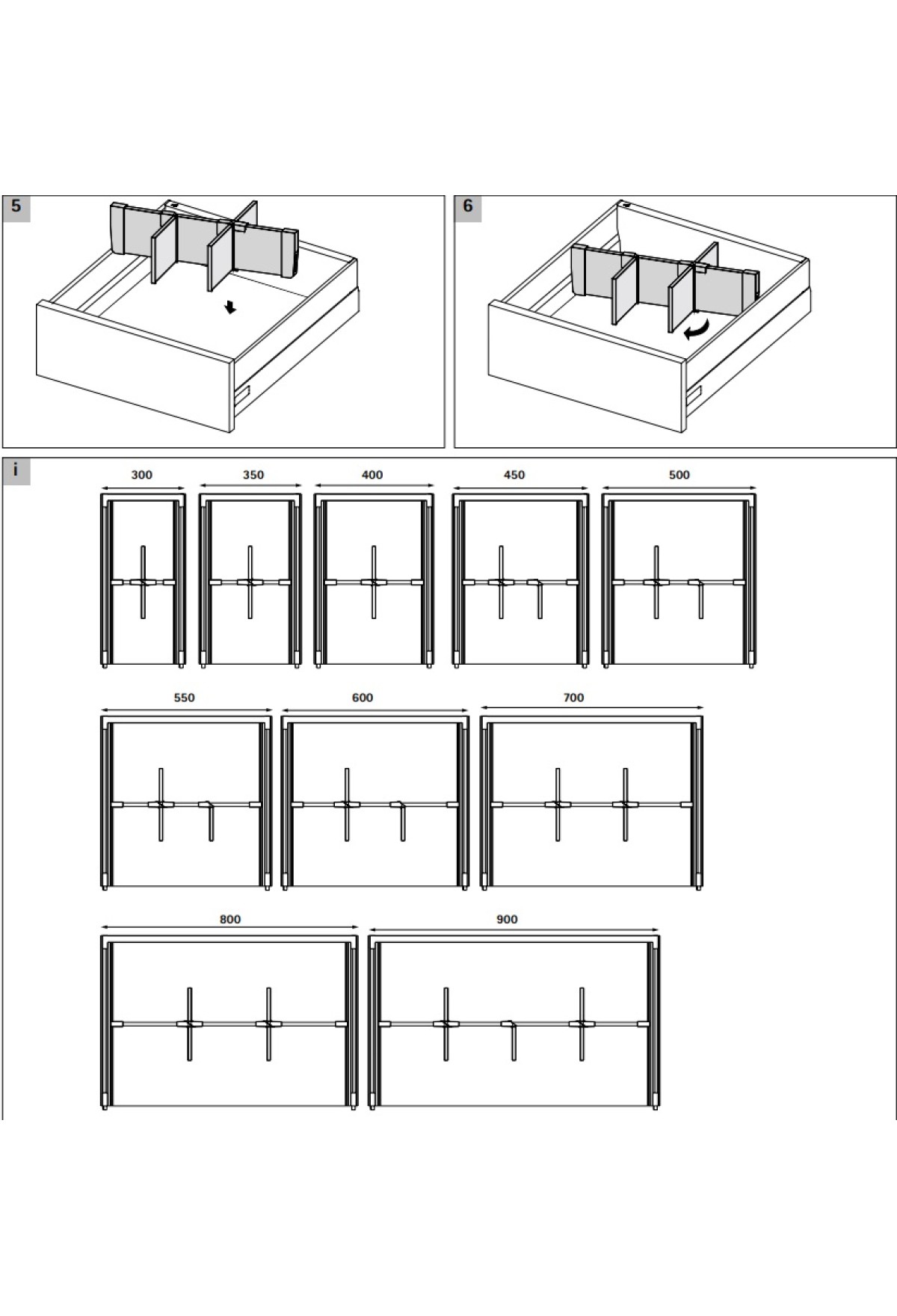 5

6

i

300

350

400

450

500

550

600

700

800

900