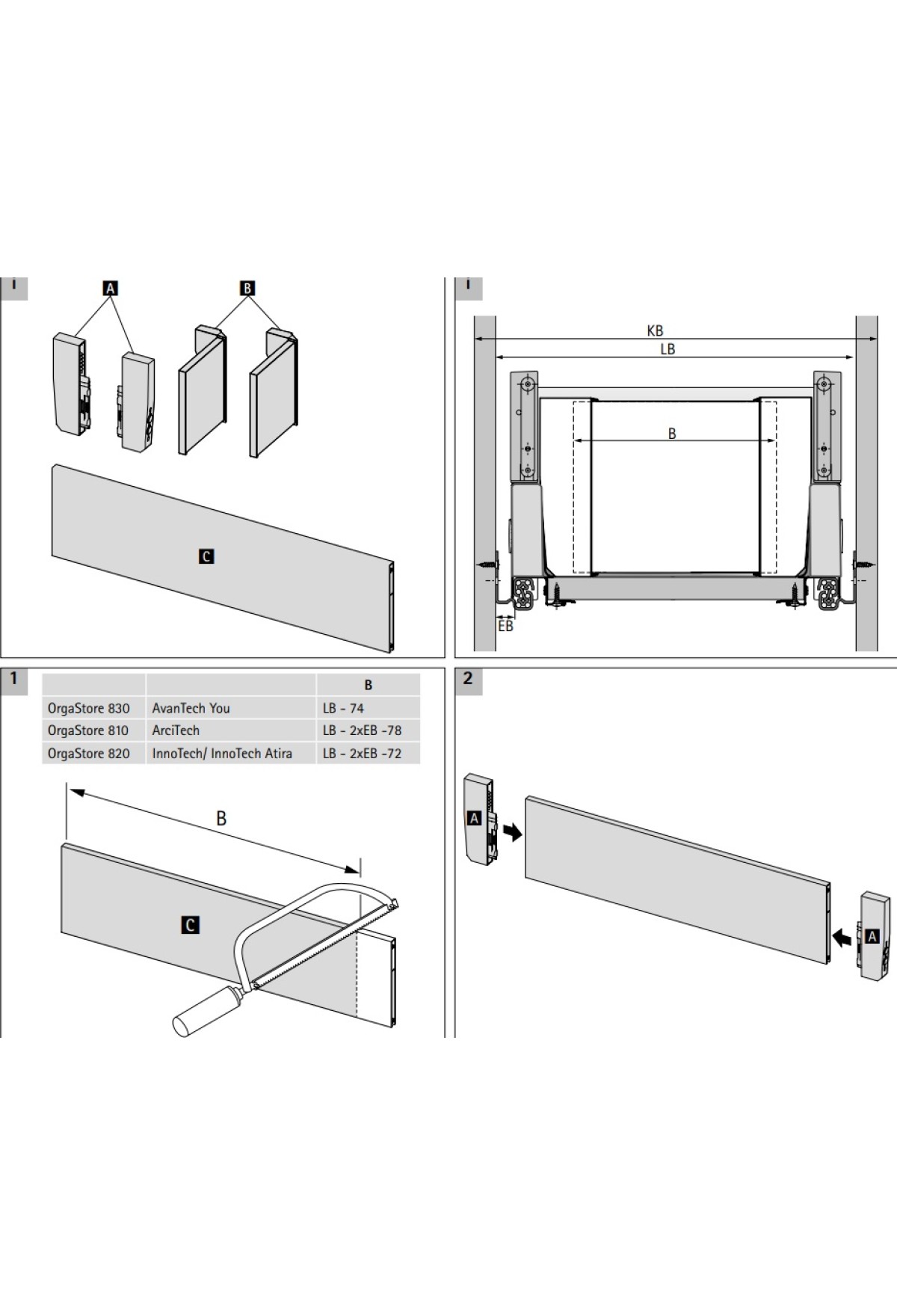 i

A

B

C

i

KB

LB

B

EB

1

| | | B |
|---|---|---|
| OrgaStore 830 | AvanTech You | LB - 74 |
| OrgaStore 810 | ArciTech | LB - 2xEB -78 |
| OrgaStore 820 | InnoTech/ InnoTech Atira | LB - 2xEB -72 |

B

C

2

A

A