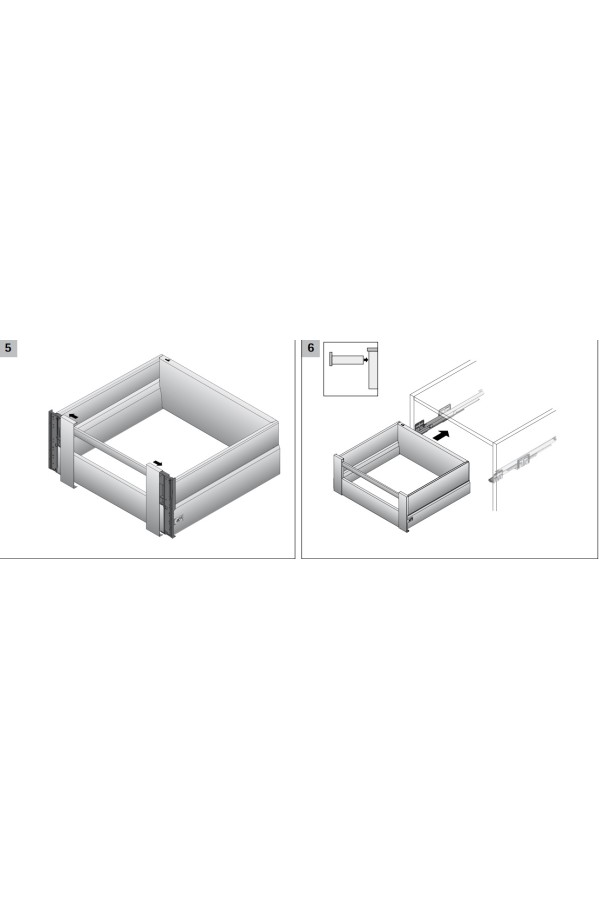 5

6