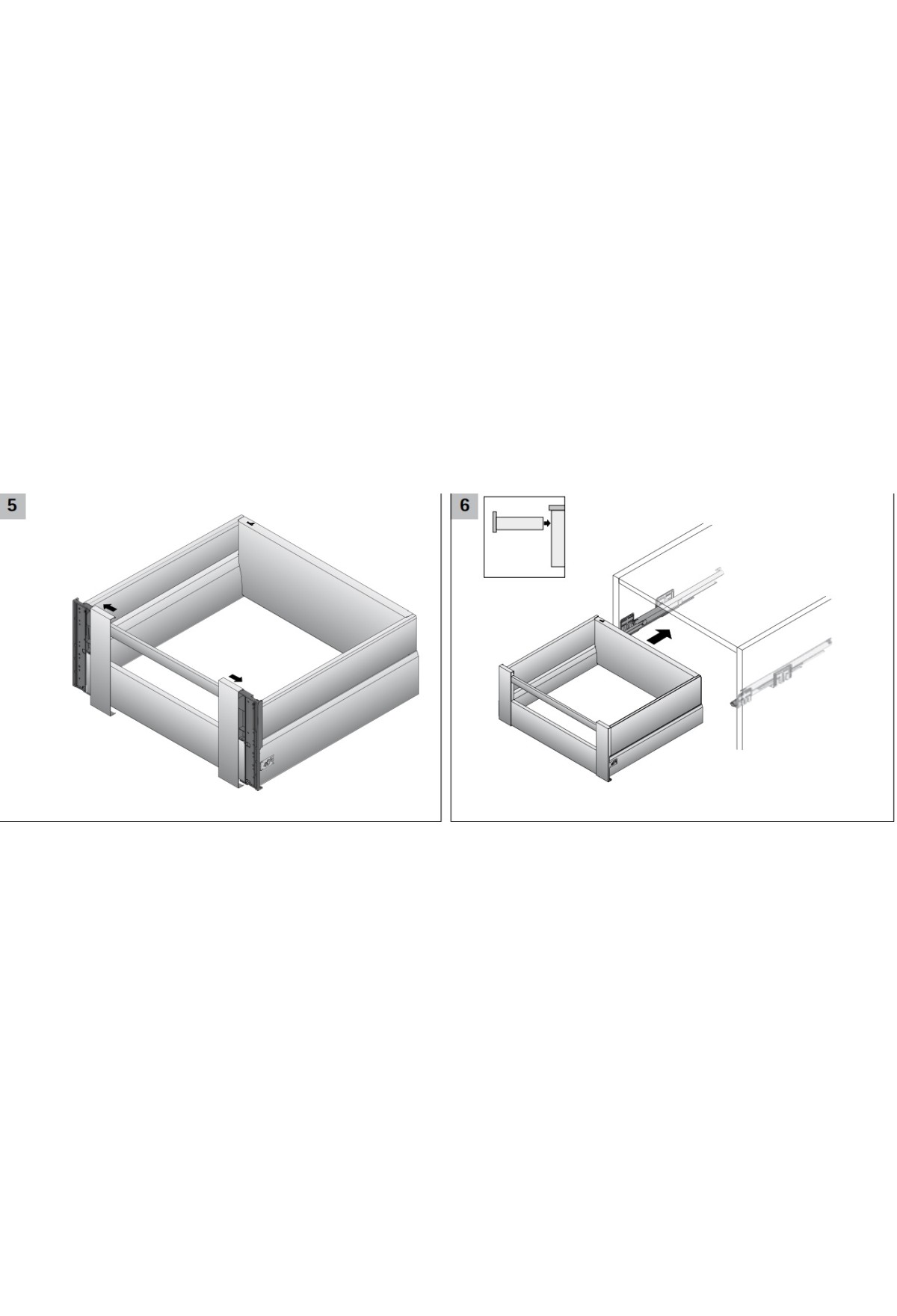 5

6