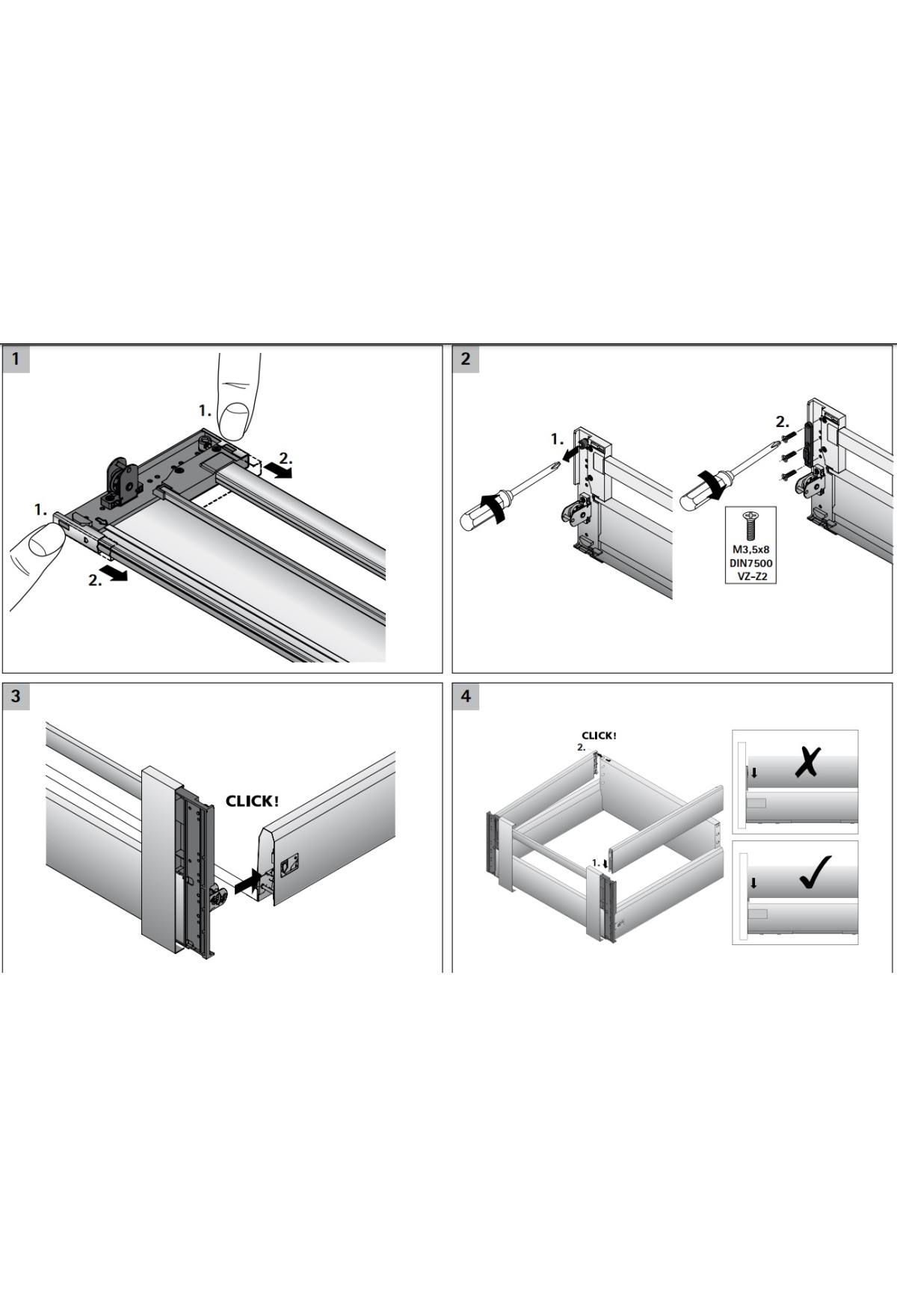 1

1.

2.

1.

2.

2

1.

2.

M3,5x8
DIN7500
VZ-Z2

3

CLICK!

4

CLICK!
2.

1.