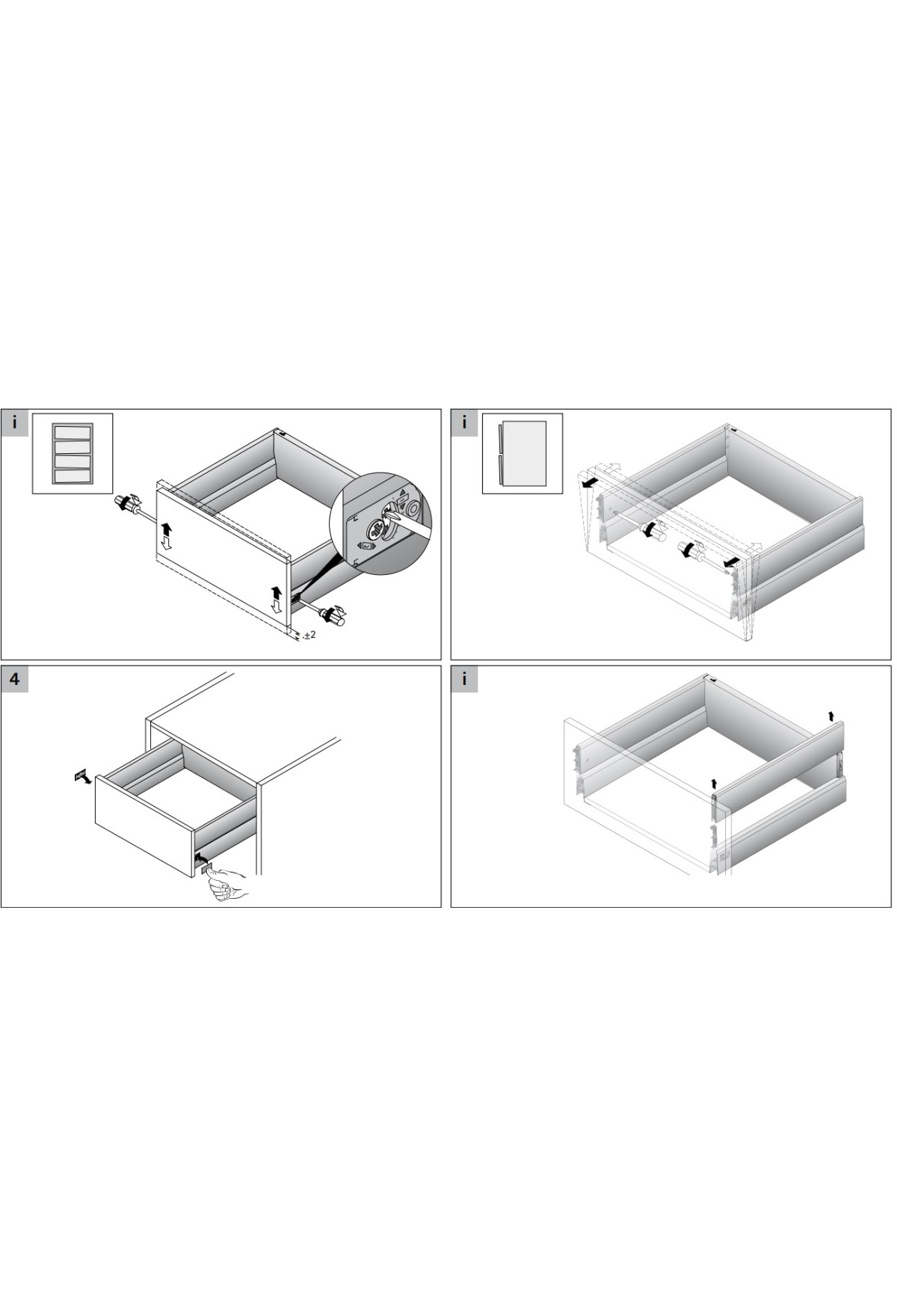 i

±2

i

4

i