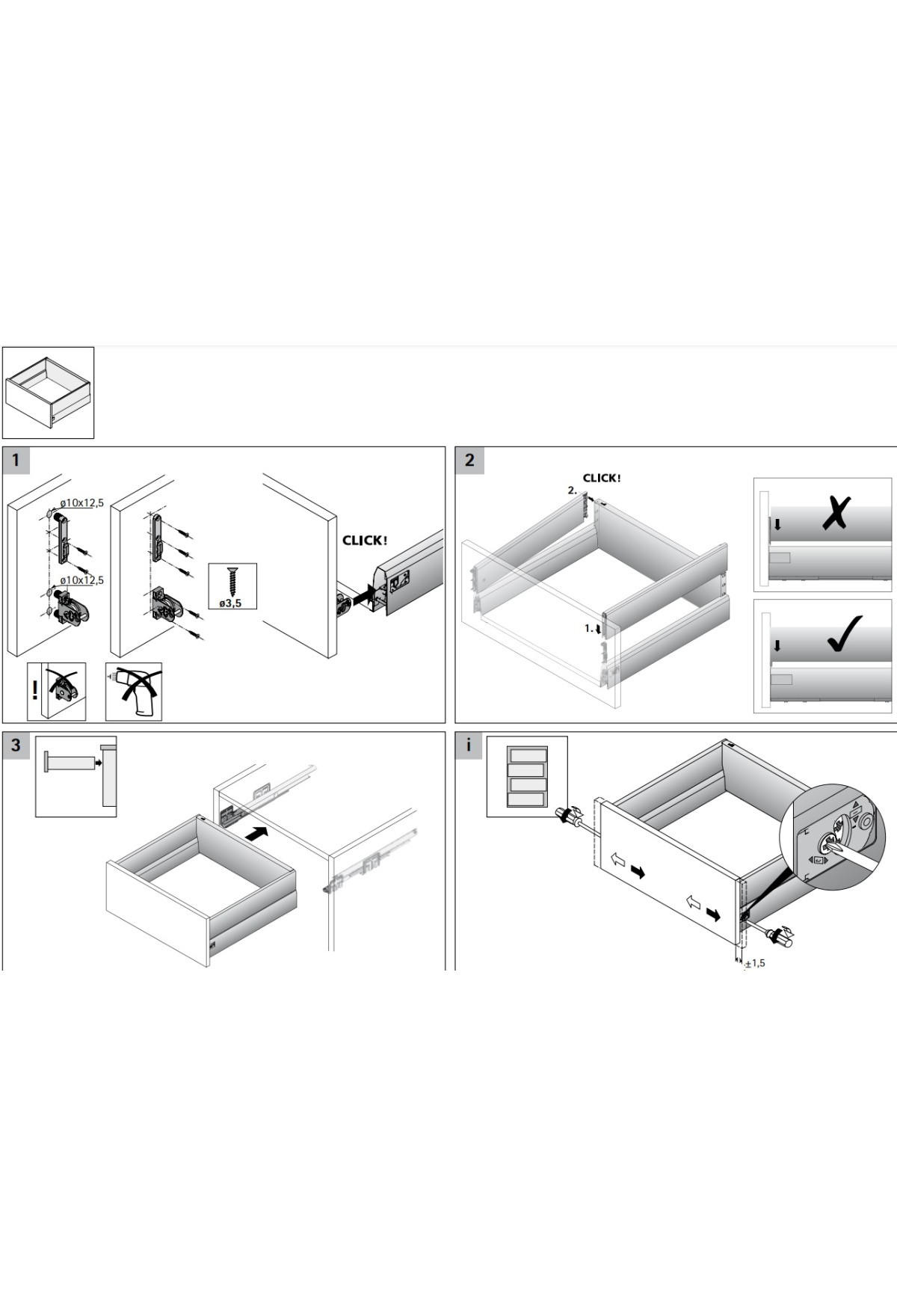 1

ø10x12,5

ø10x12,5

ø3,5

CLICK!

!

2

CLICK!

2.

1.

3

i

±1,5