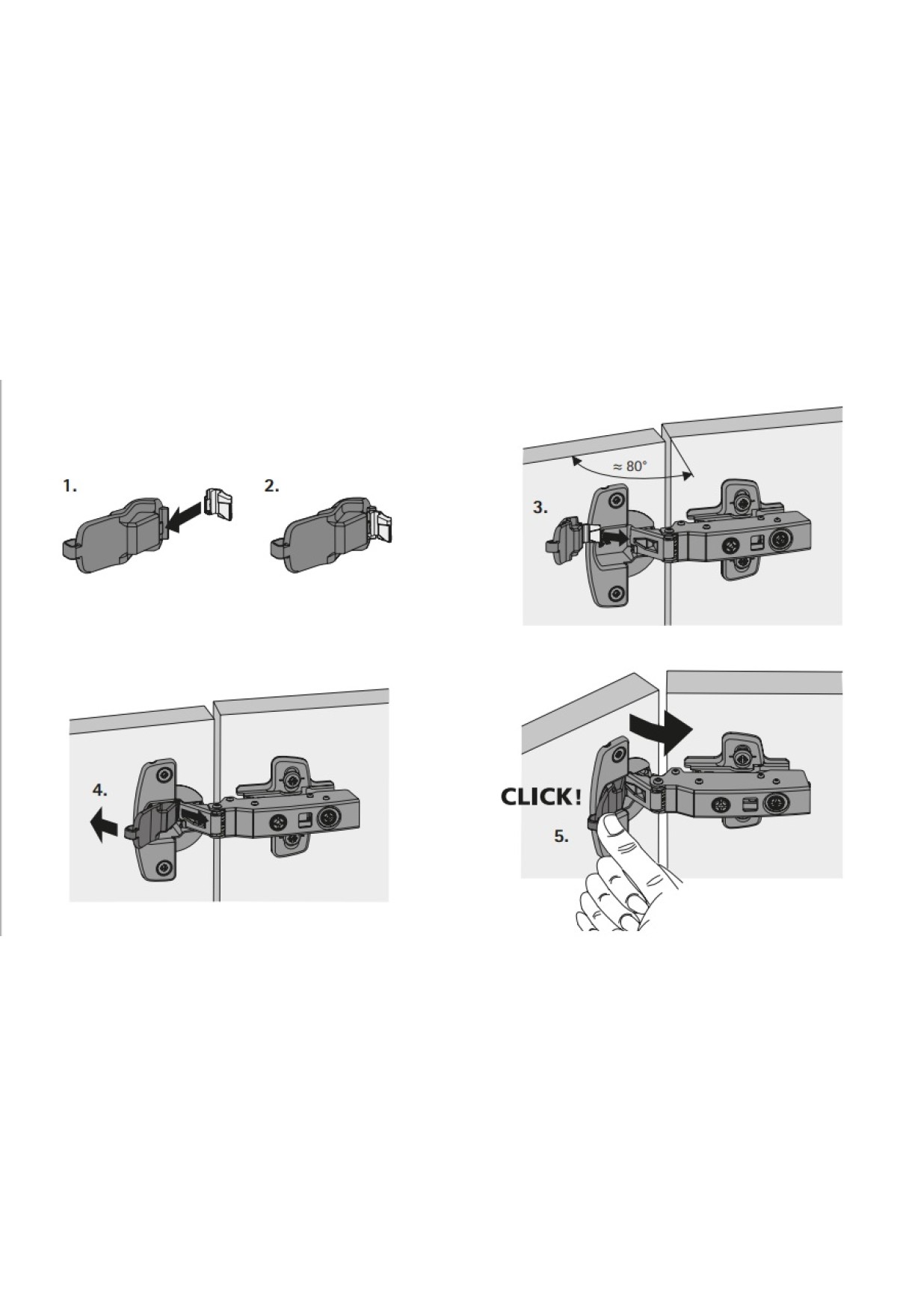 1.

2.

≈ 80°

3.

4.

CLICK!

5.