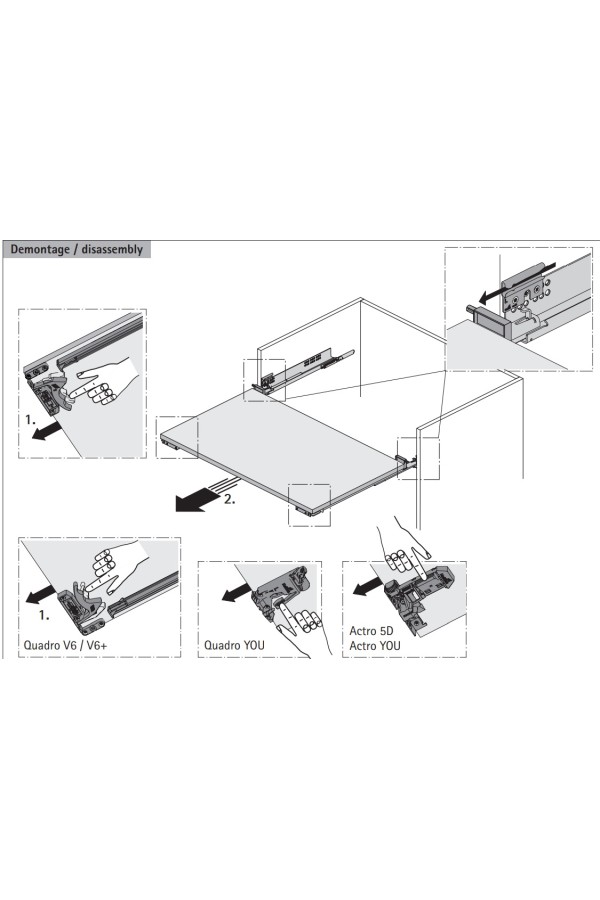 Demontage / disassembly

1.

2.

1.

Quadro V6 / V6+

Quadro YOU

Actro 5D
Actro YOU