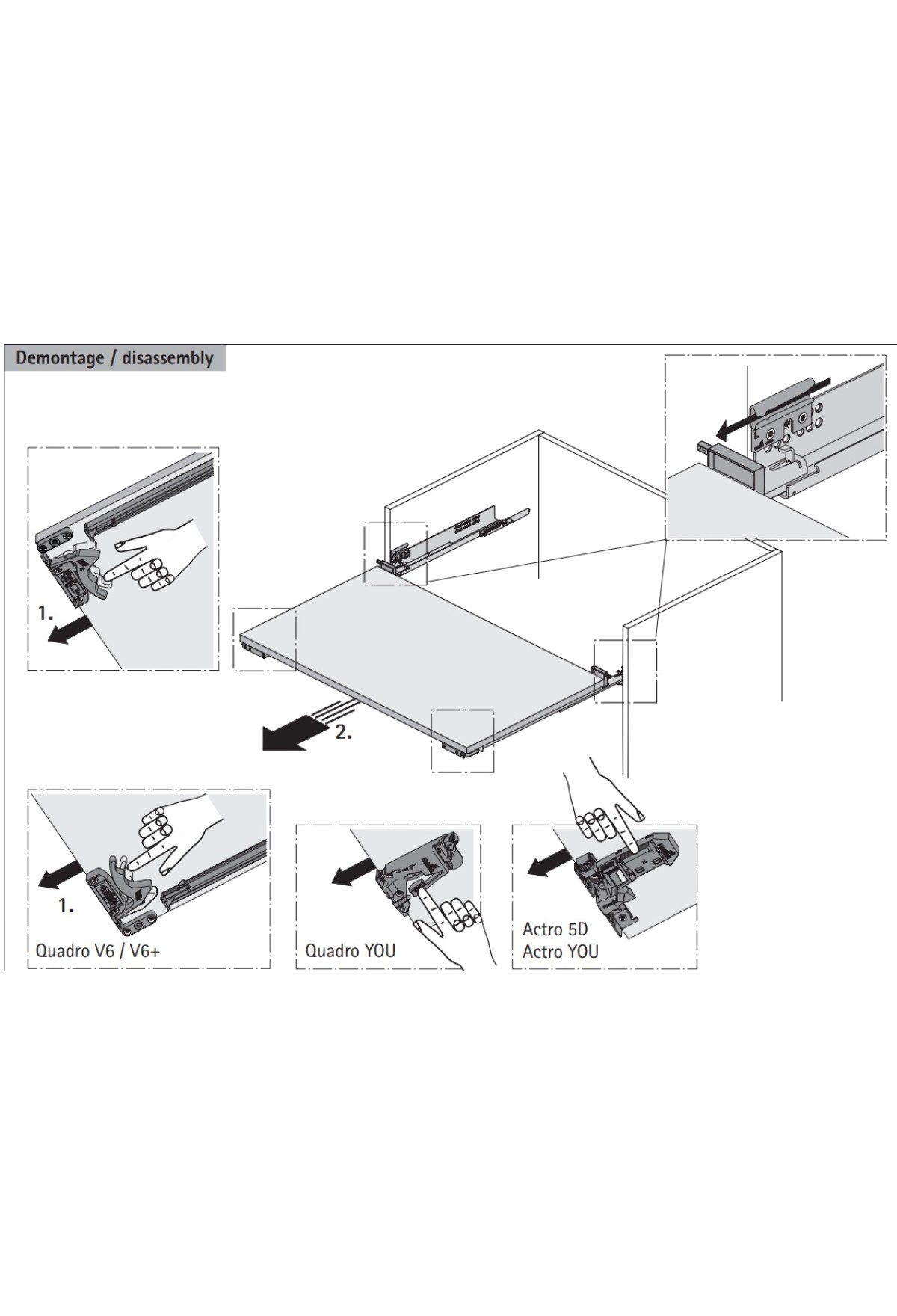 Demontage / disassembly

1.

2.

1.

Quadro V6 / V6+

Quadro YOU

Actro 5D
Actro YOU