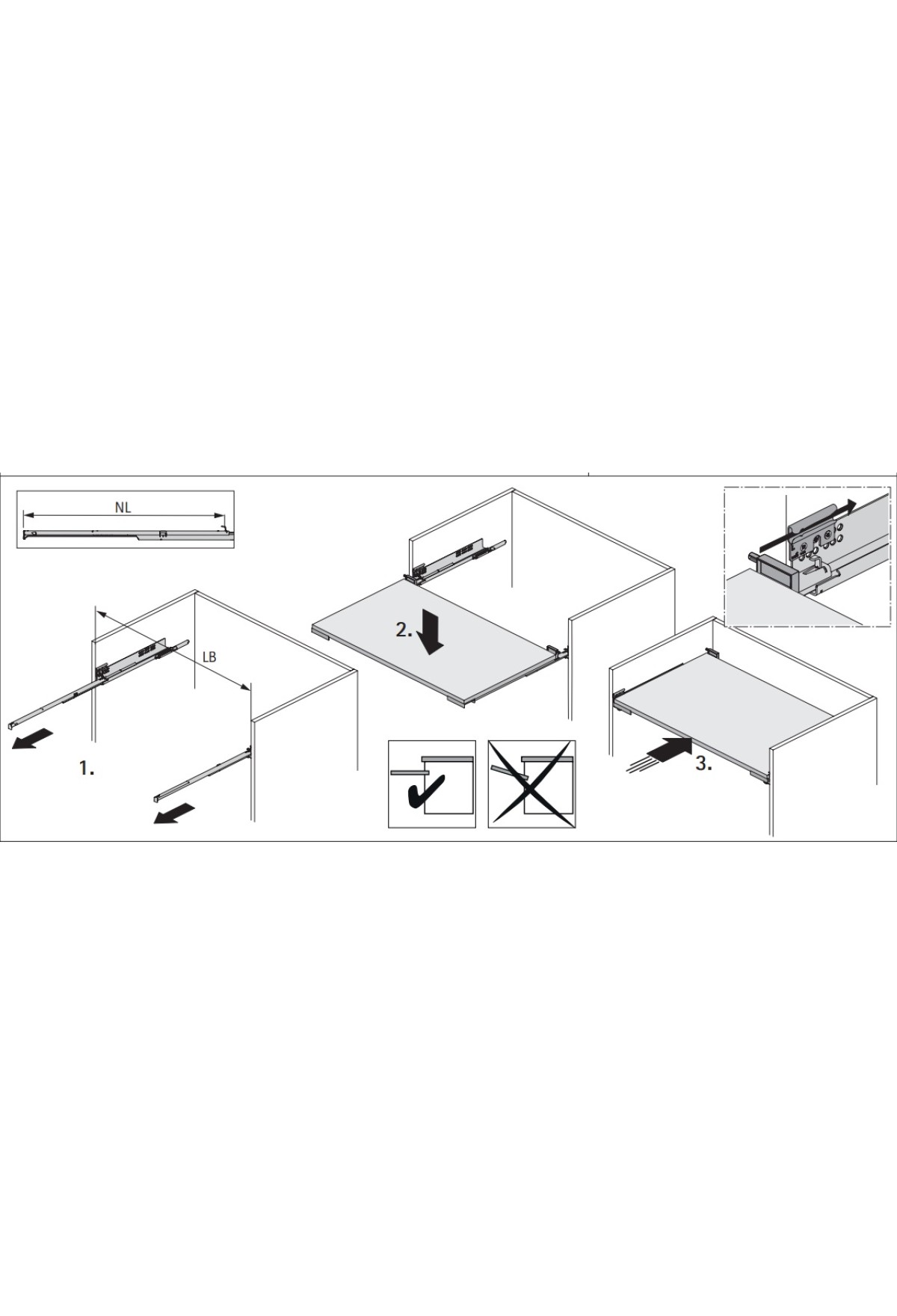 NL

LB

1.

2.

3.