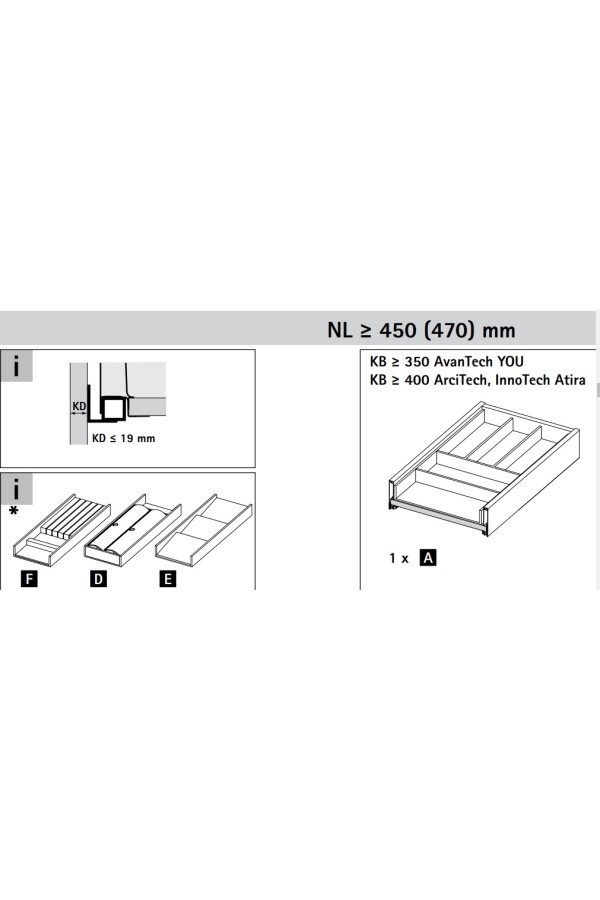 NL ≥ 450 (470) mm

i

KD

KD ≤ 19 mm

i
*

F D E

KB ≥ 350 AvanTech YOU
KB ≥ 400 ArciTech, InnoTech Atira

1 x A