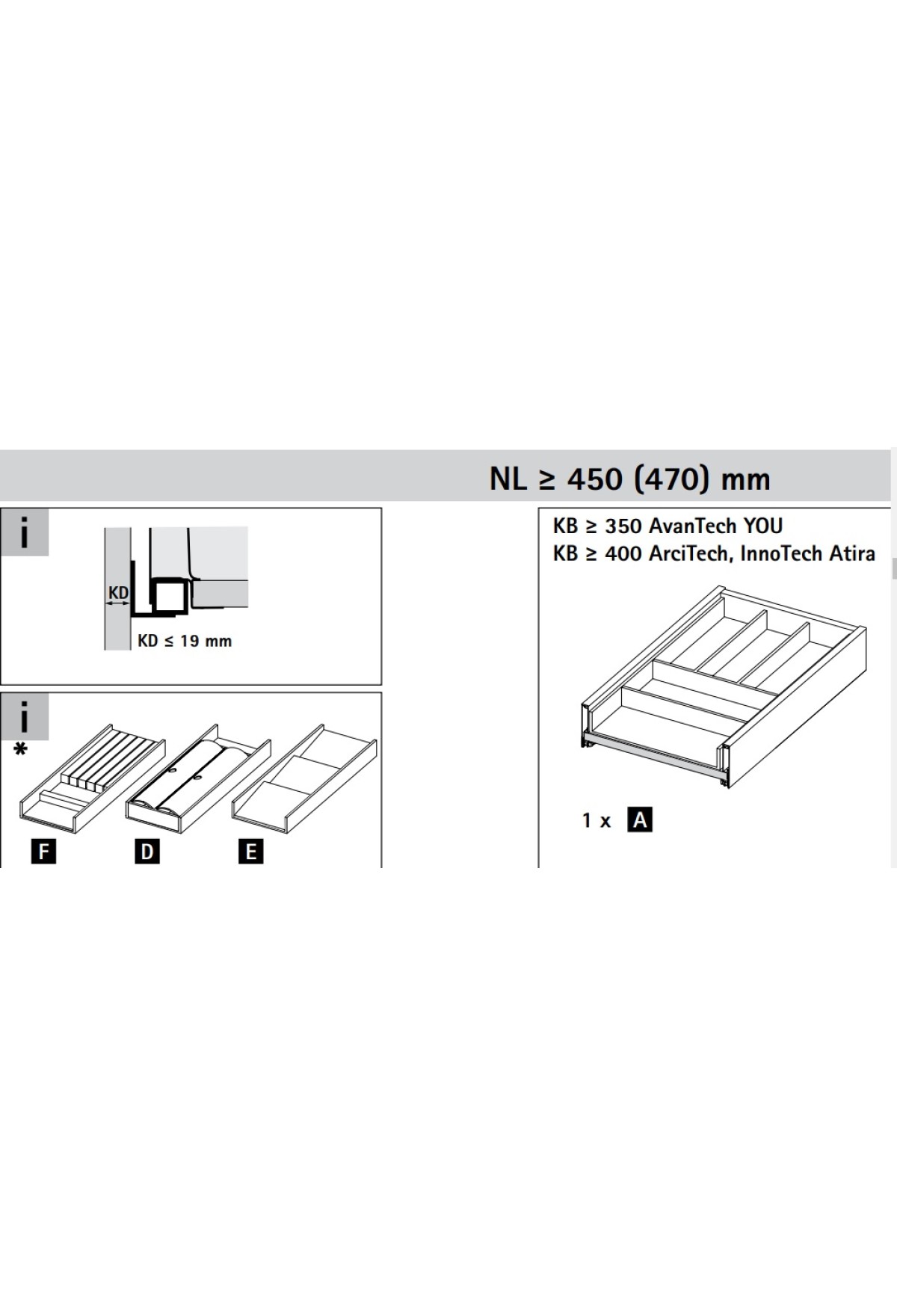 NL ≥ 450 (470) mm

i

KD

KD ≤ 19 mm

i
*

F D E

KB ≥ 350 AvanTech YOU
KB ≥ 400 ArciTech, InnoTech Atira

1 x A