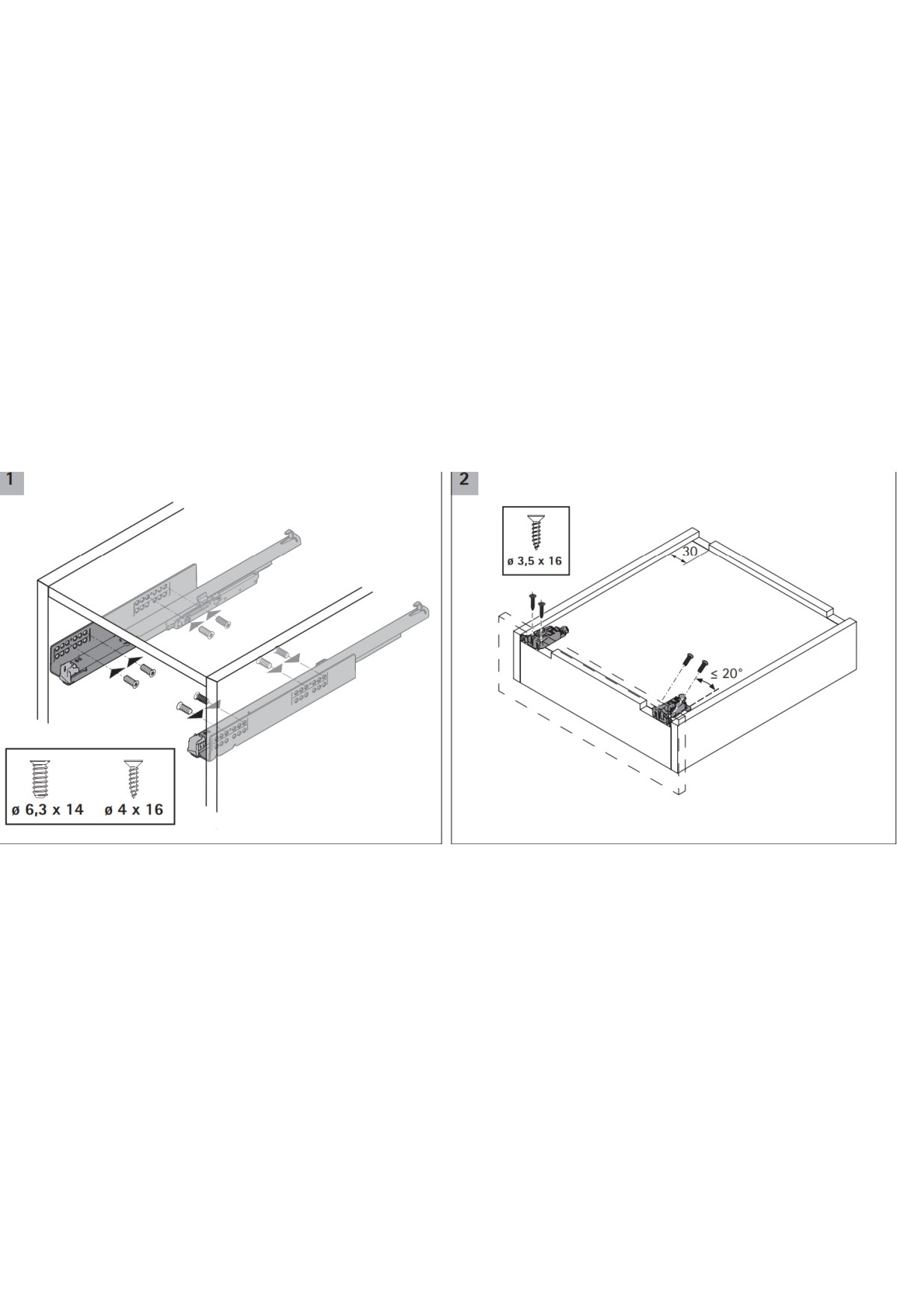 1

ø 6,3 x 14
ø 4 x 16

2

ø 3,5 x 16

30

≤ 20°