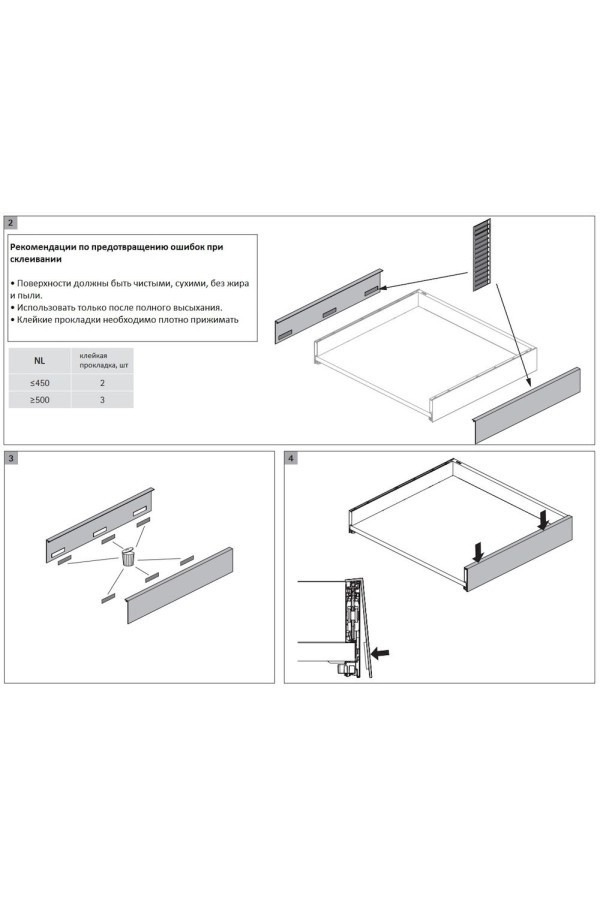 2

Рекомендации по предотвращению ошибок при склеивании

• Поверхности должны быть чистыми, сухими, без жира и пыли.
• Использовать только после полного высыхания.
• Клейкие прокладки необходимо плотно прижимать

| NL | клейкая прокладка, шт |
|---|---|
| ≤450 | 2 |
| ≥500 | 3 |

3

4