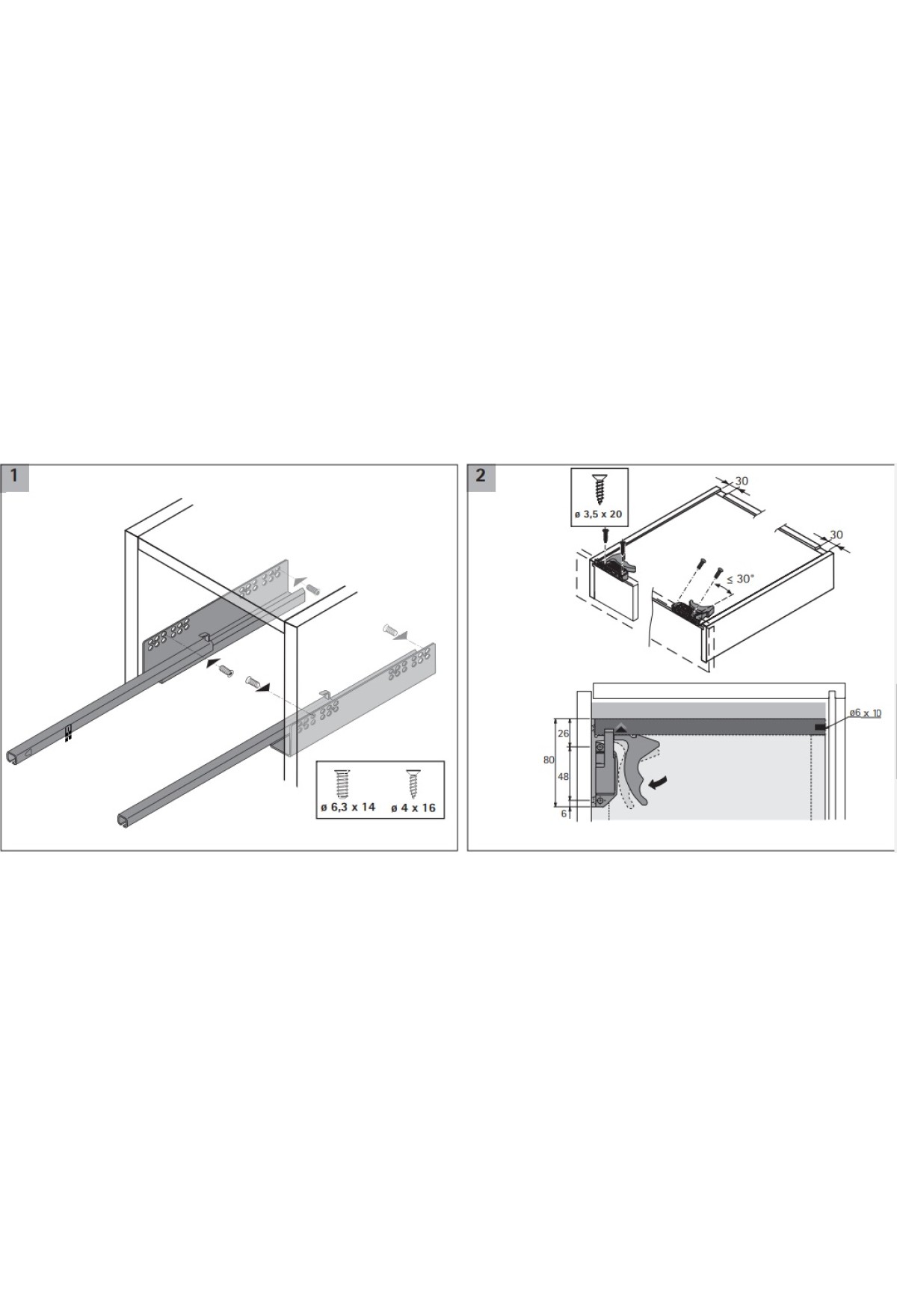 1

ø 6,3 x 14
ø 4 x 16

2

ø 3,5 x 20

30

30

≤ 30°

ø6 x 10

26
80
48
6