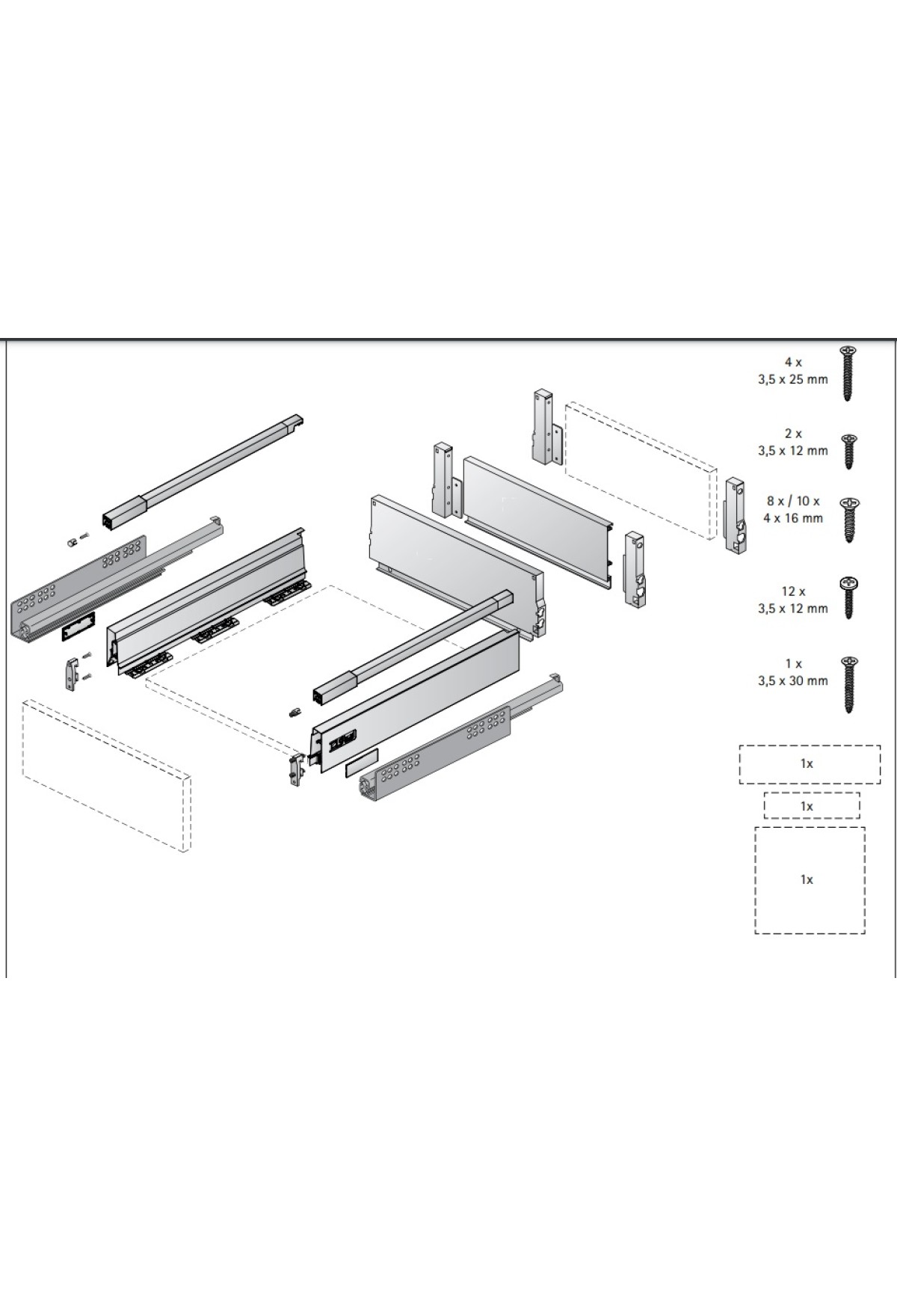 4 x
3,5 x 25 mm

2 x
3,5 x 12 mm

8 x / 10 x
4 x 16 mm

12 x
3,5 x 12 mm

1 x
3,5 x 30 mm

1x

1x

1x