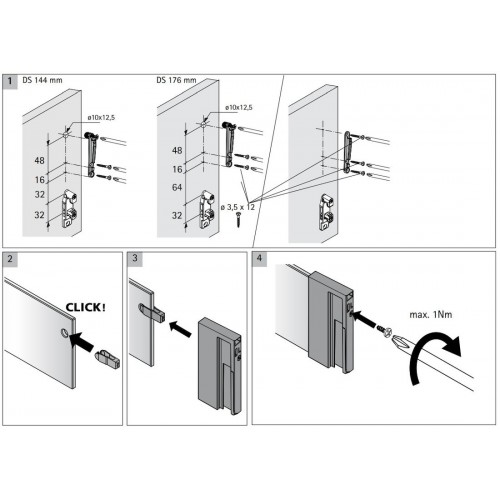 1 DS 144 mm

ø10x12,5

48

16

32

32

DS 176 mm

ø10x12,5

48

16

64

32

ø 3,5 x 12

2

CLICK!

3

4

max. 1Nm