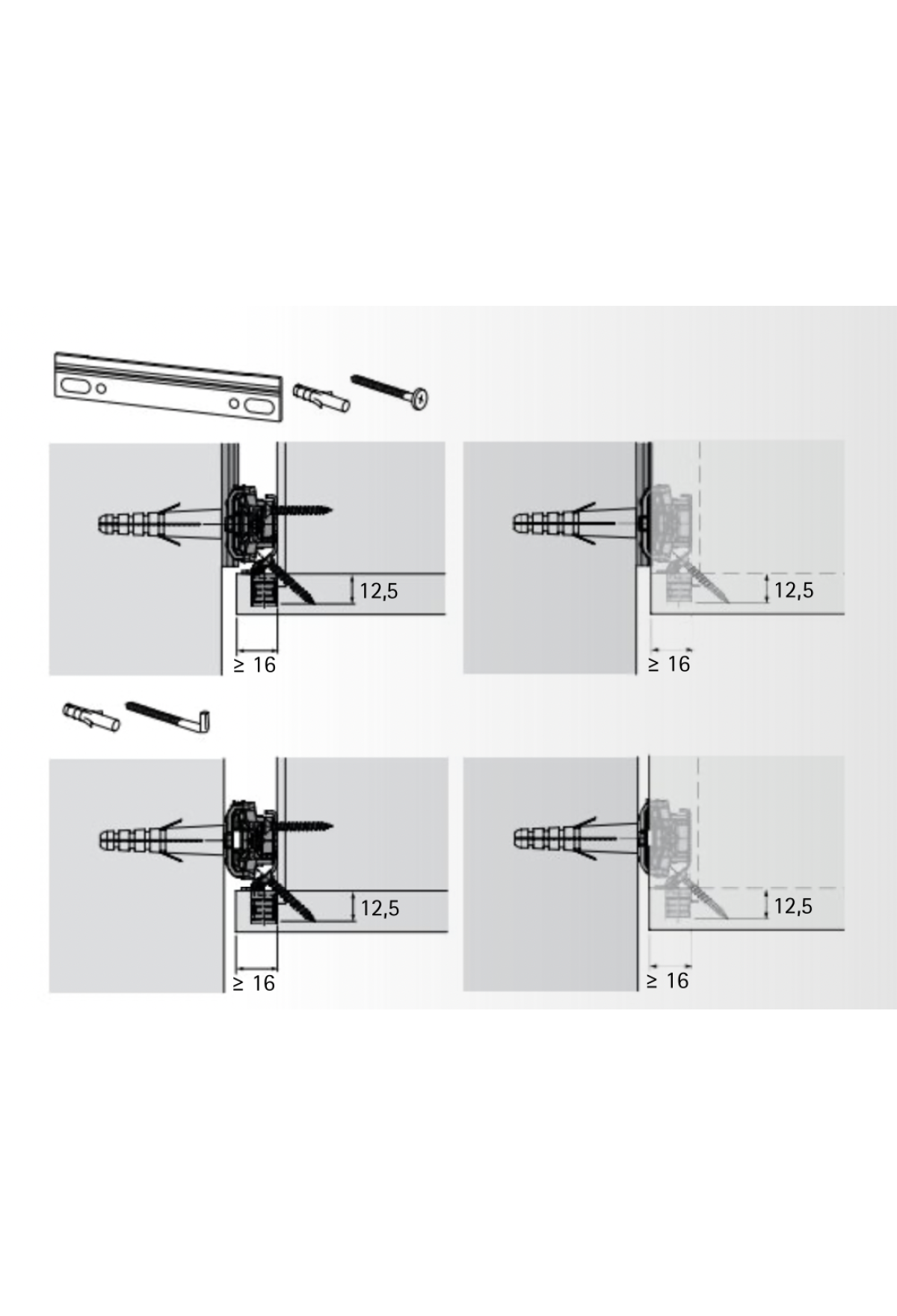 12,5

≥ 16

12,5

≥ 16

12,5

≥ 16

12,5

≥ 16