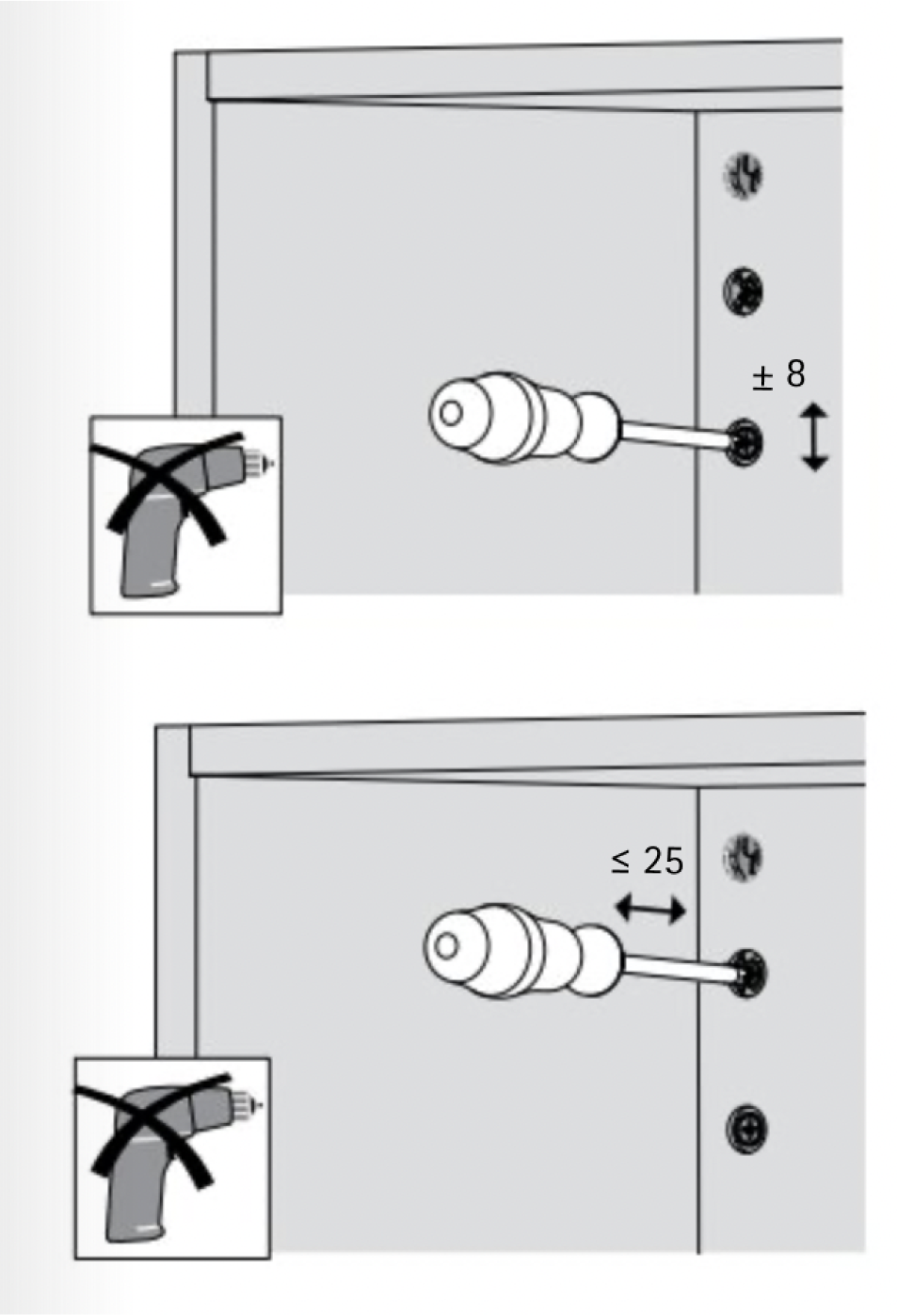 $\pm 8$

$\leq 25$