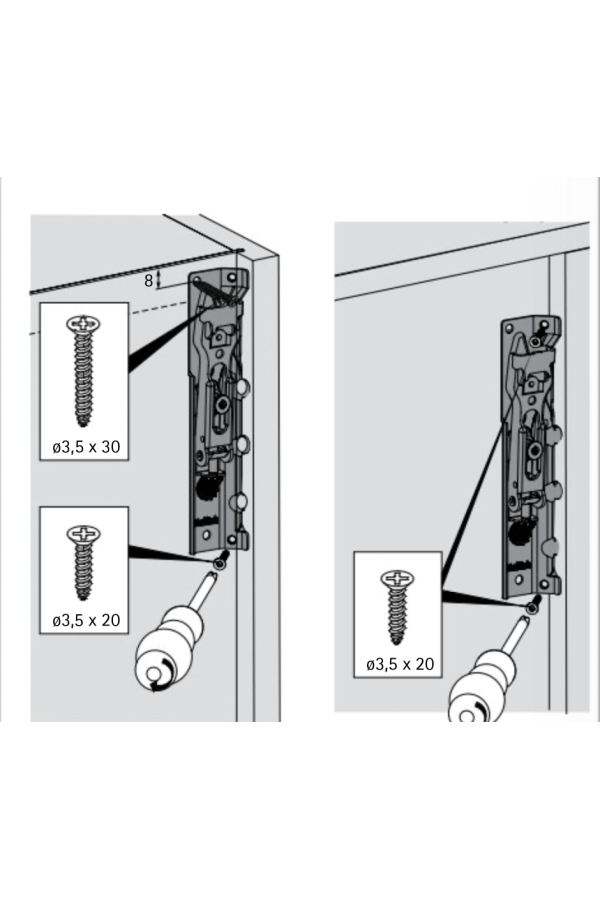 8

ø3,5 x 30

ø3,5 x 20

ø3,5 x 20