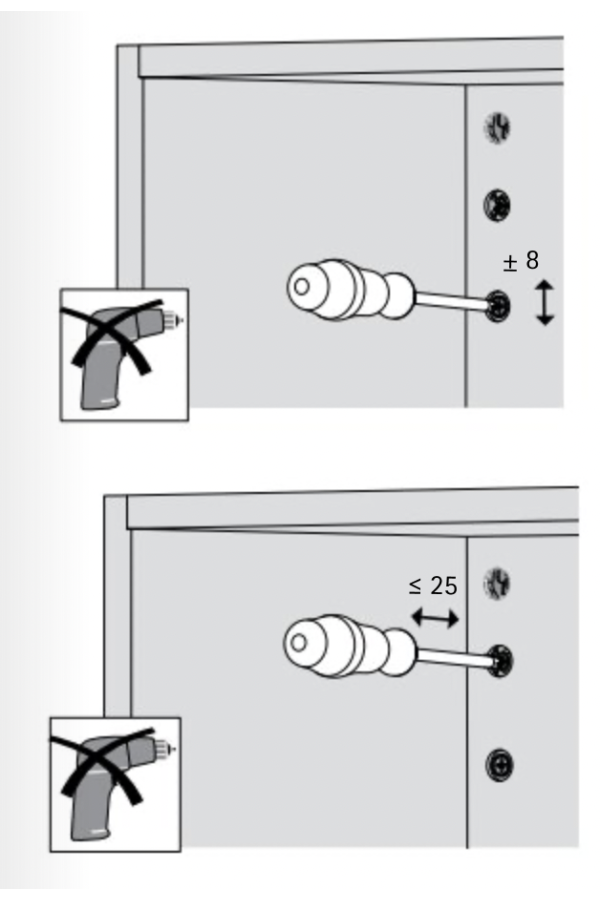 ± 8

≤ 25