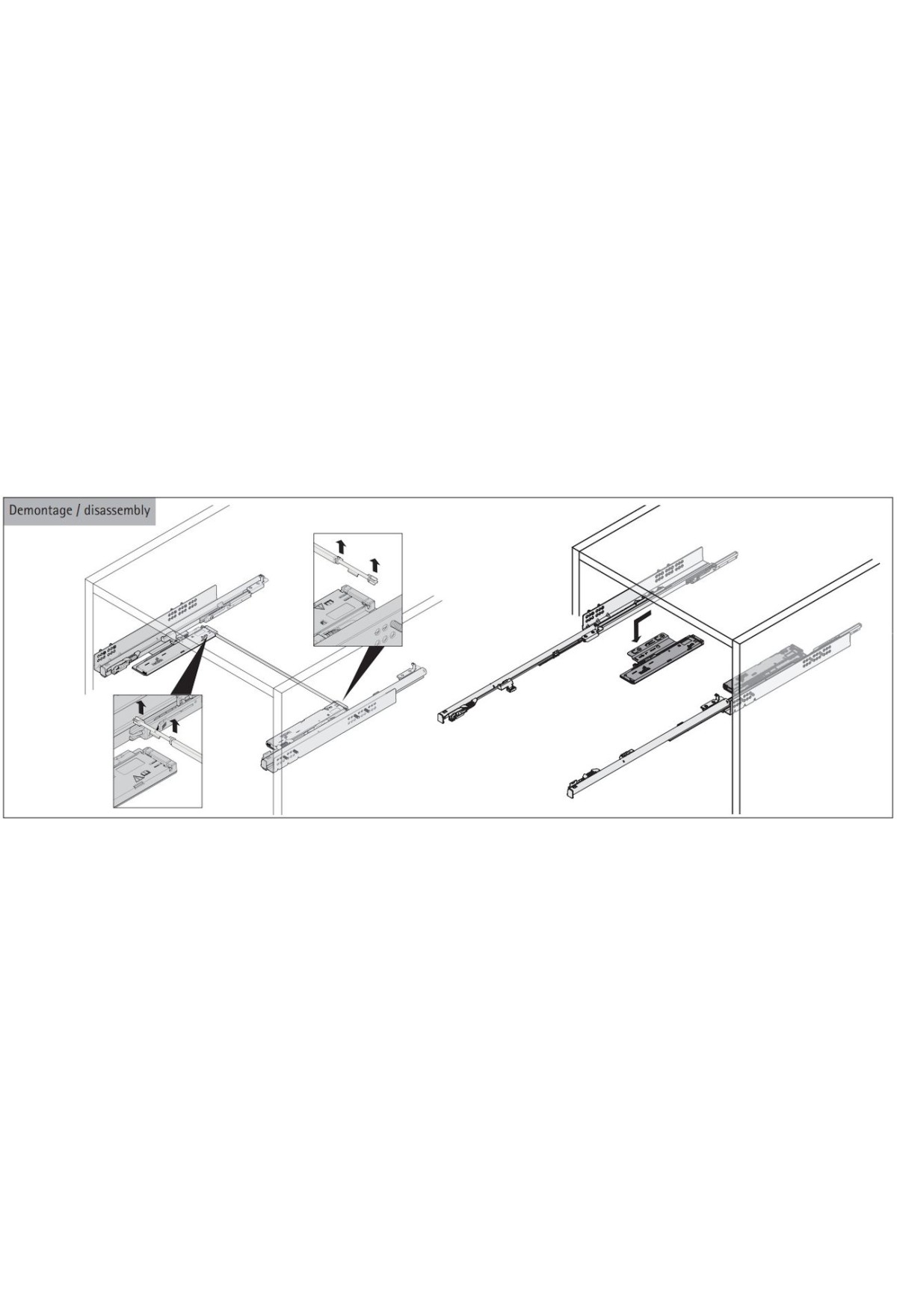 Demontage / disassembly