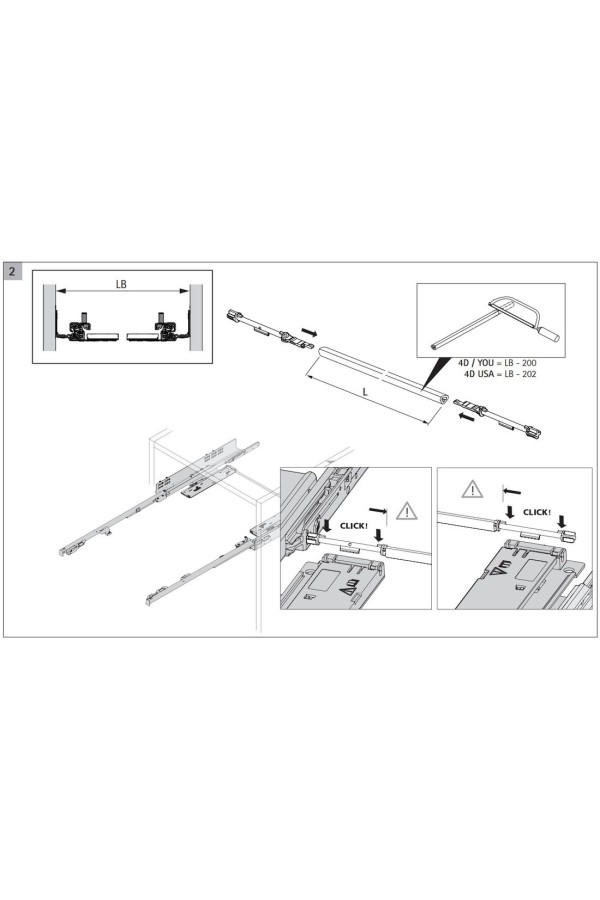 2

LB

L

4D / YOU = LB - 200
4D USA = LB - 202

CLICK!

CLICK!