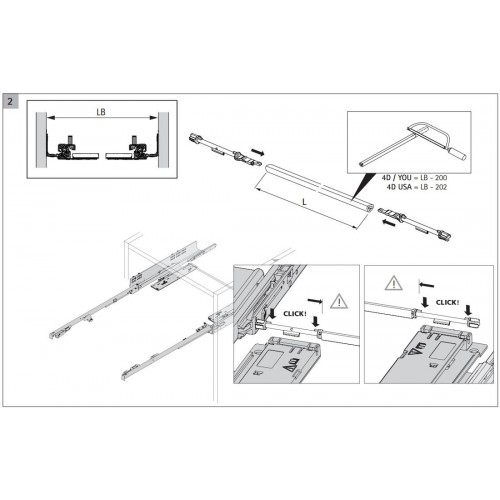 2

LB

4D / YOU = LB - 200
4D USA = LB - 202

L

CLICK!

CLICK!