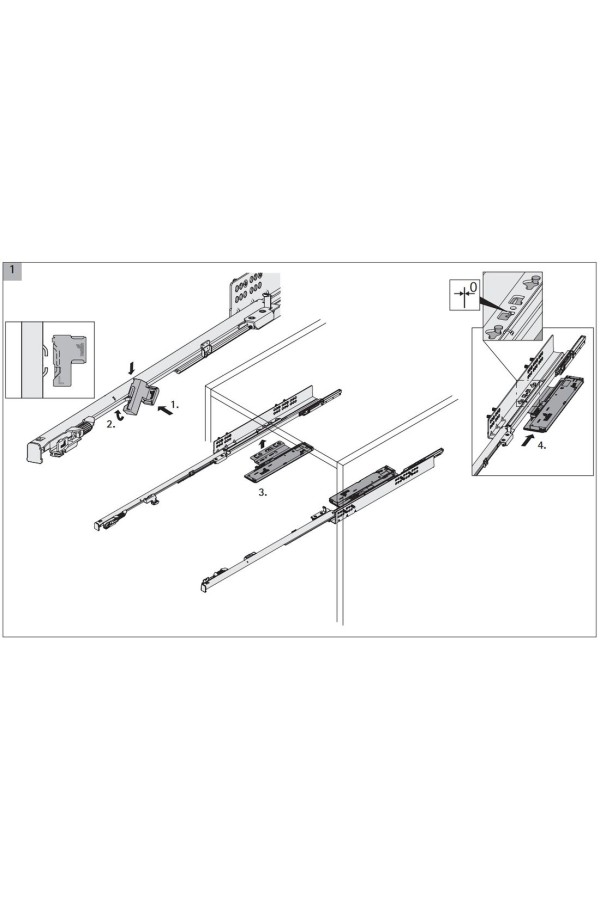 1

1.

2.

3.

0

4.