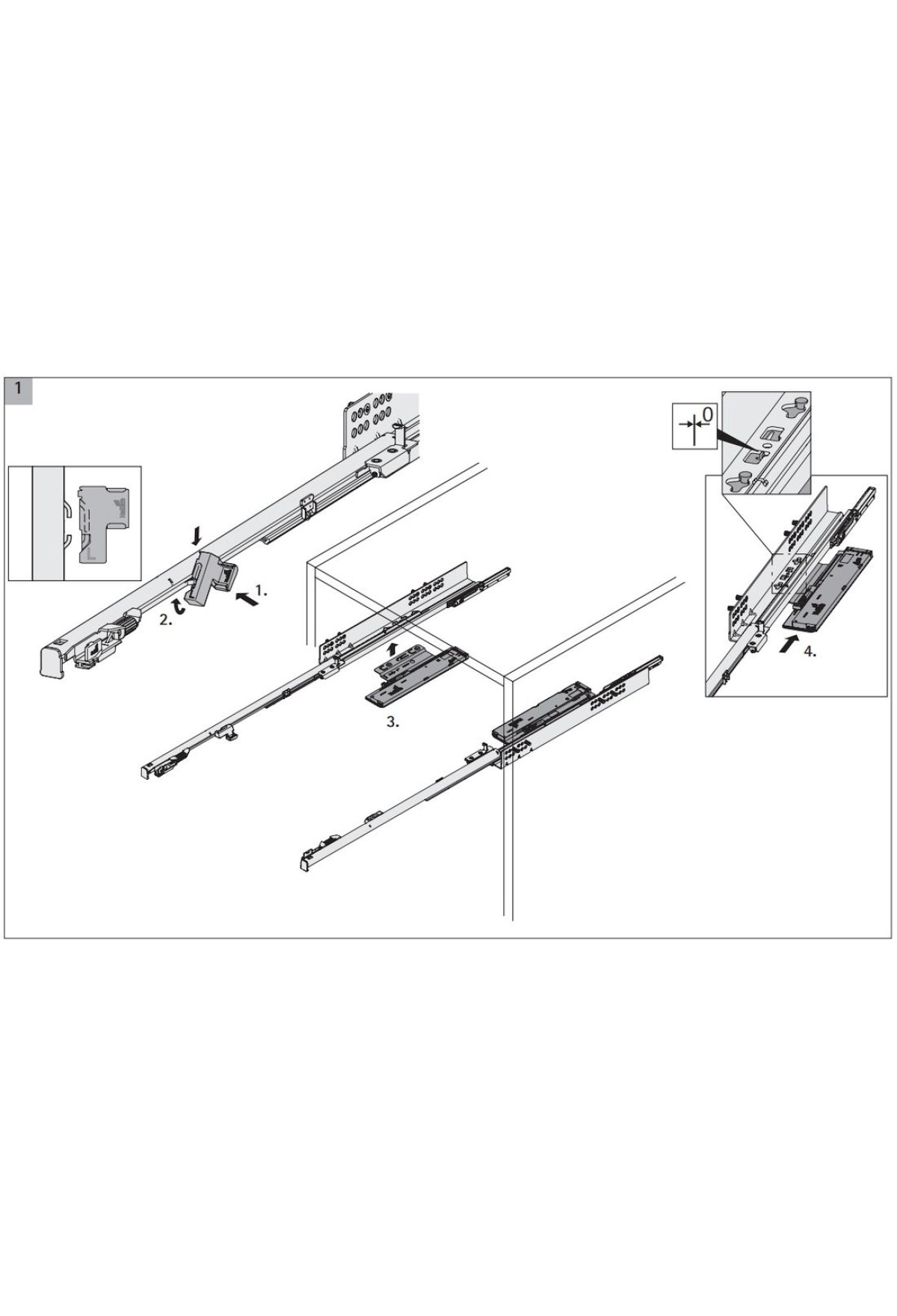 1

0

1.

2.

3.

4.