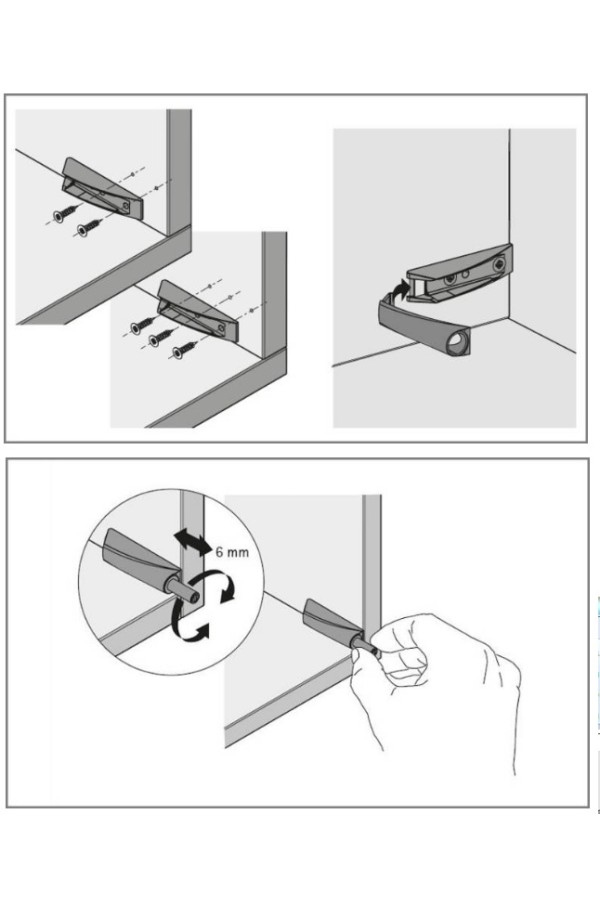 6 mm