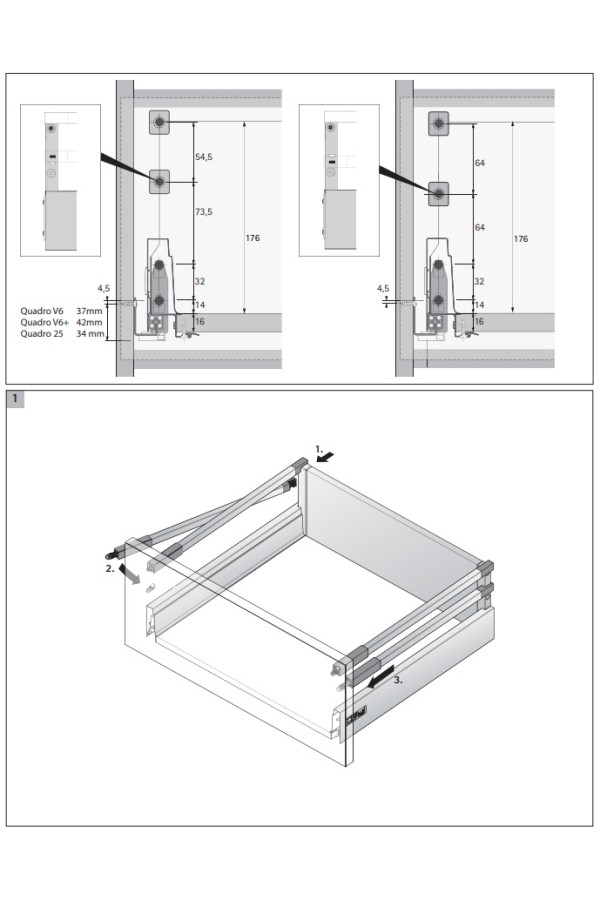 54,5

73,5

176

32

14

16

4,5

Quadro V6 37mm
Quadro V6+ 42mm
Quadro 25 34 mm

64

64

176

32

14

16

4,5

1

1.

2.

3.