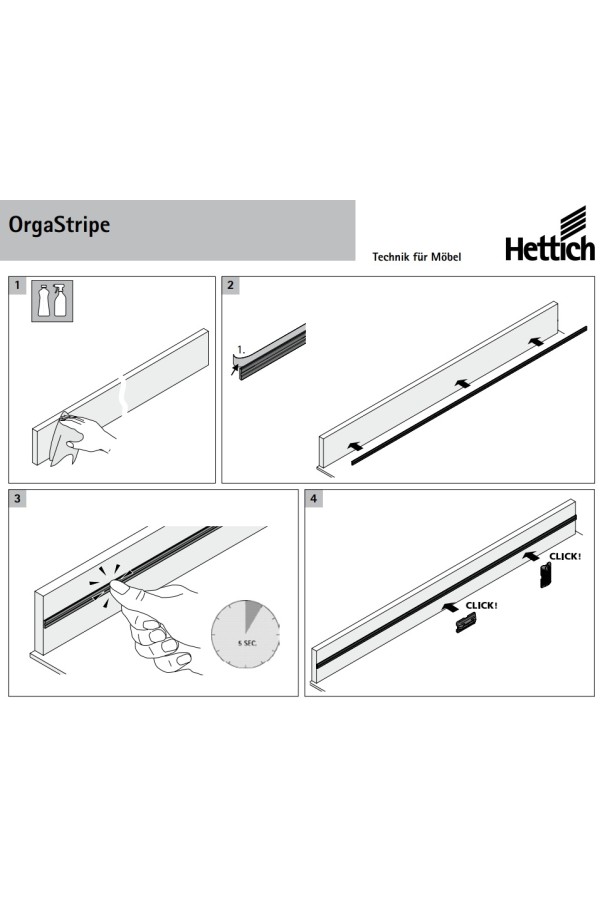 OrgaStripe

Technik für Möbel

Hettich

1

2

1.

3

5 SEC.

4

CLICK!

CLICK!