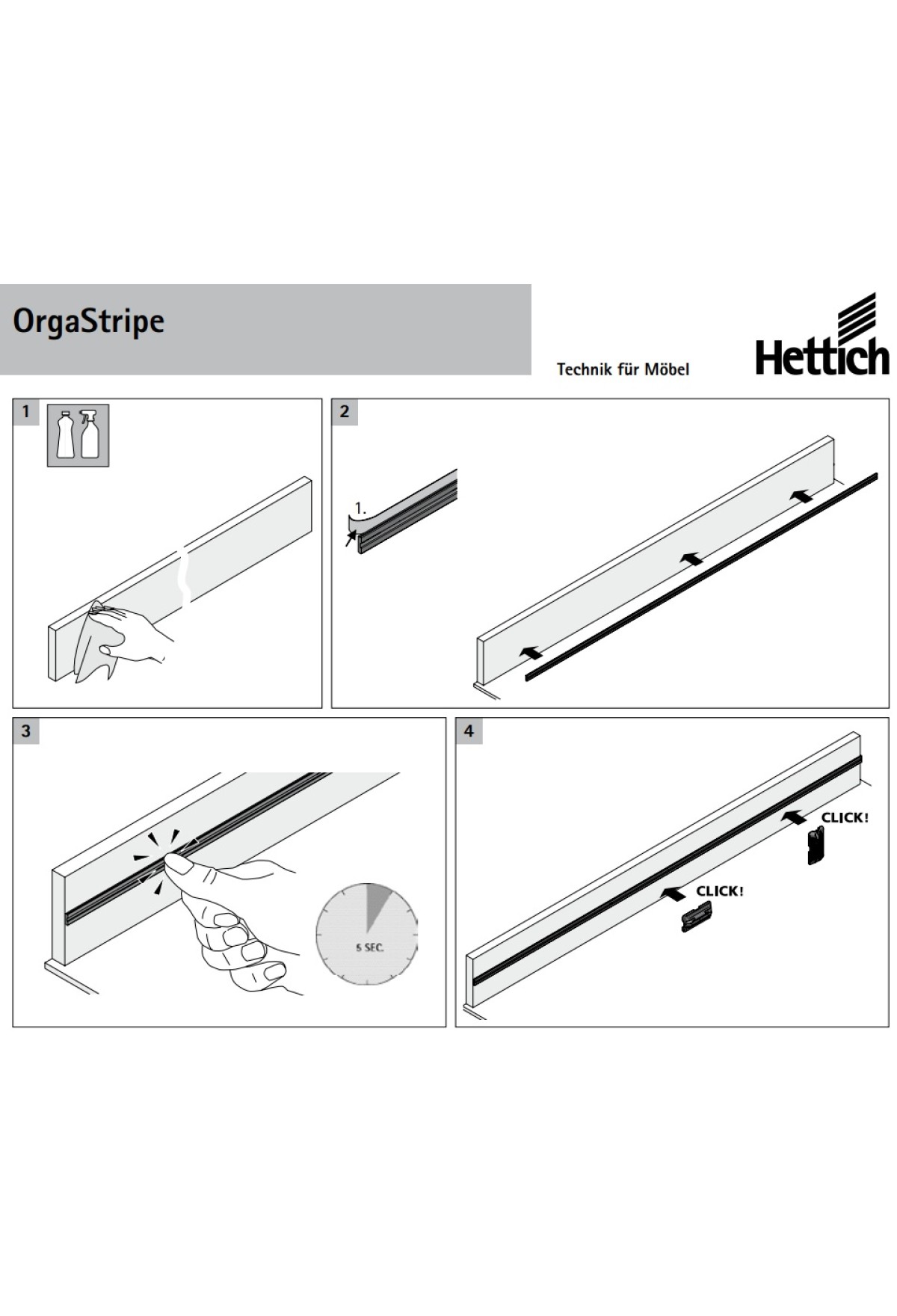 OrgaStripe

Technik für Möbel

Hettich

1

2

1.

3

5 SEC.

4

CLICK!

CLICK!