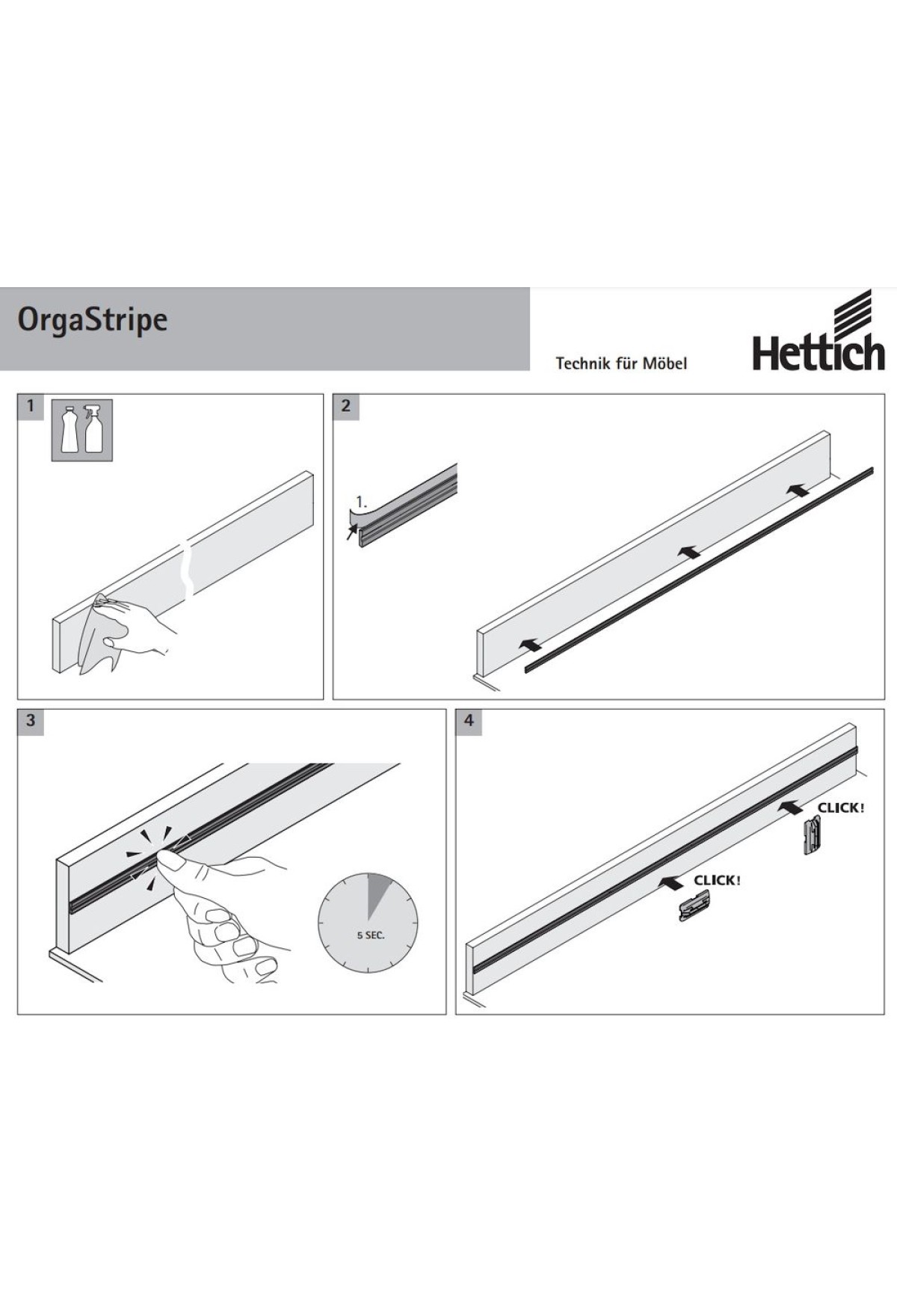 OrgaStripe

Technik für Möbel

Hettich

1

2

1.

3

5 SEC.

4

CLICK!

CLICK!