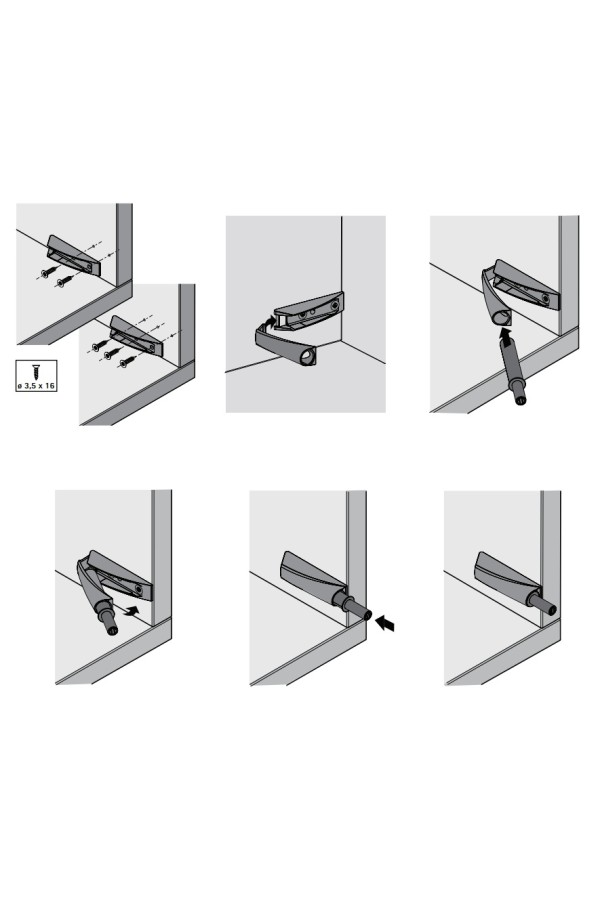 ø 3,5 x 16