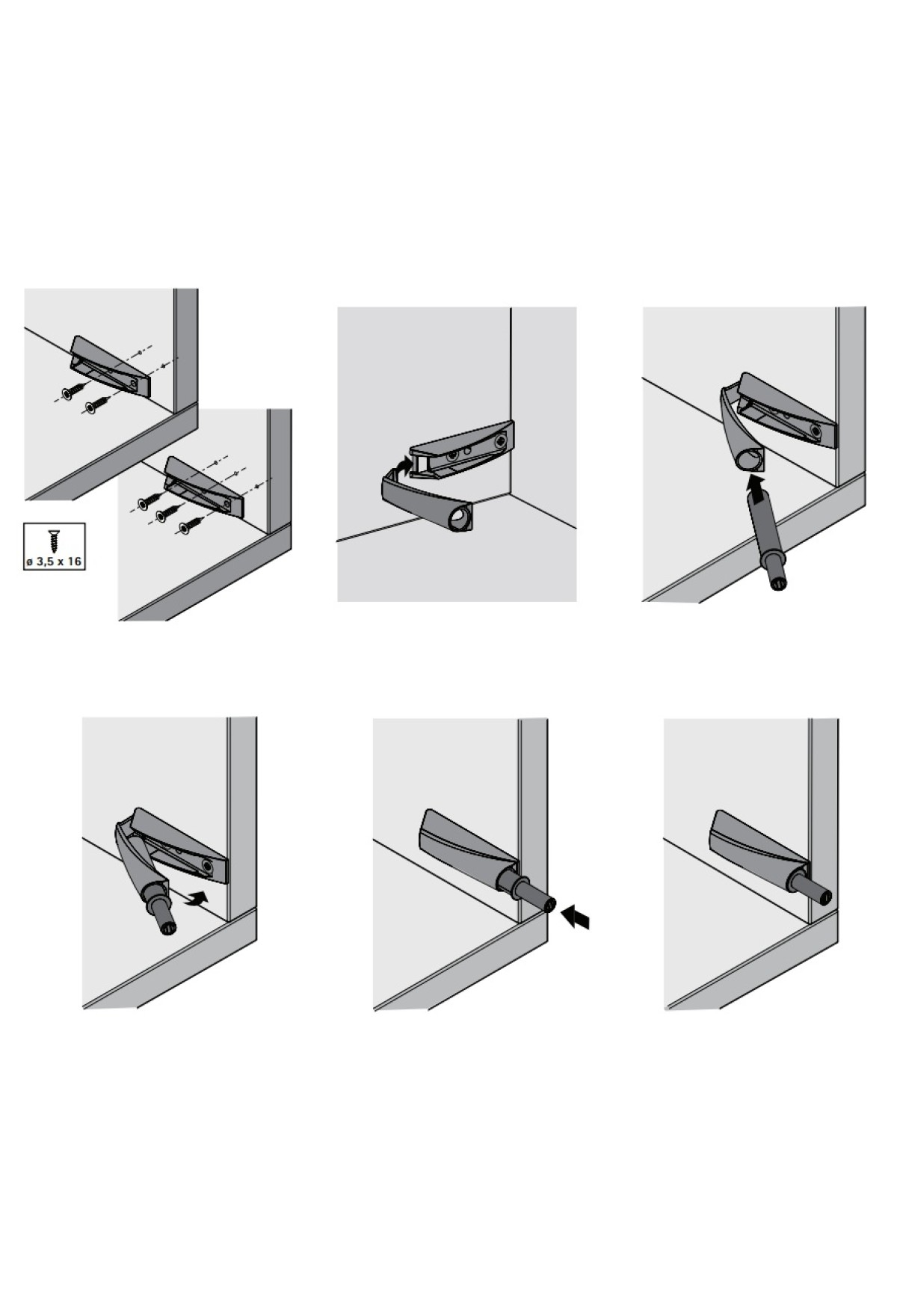 ø 3,5 x 16