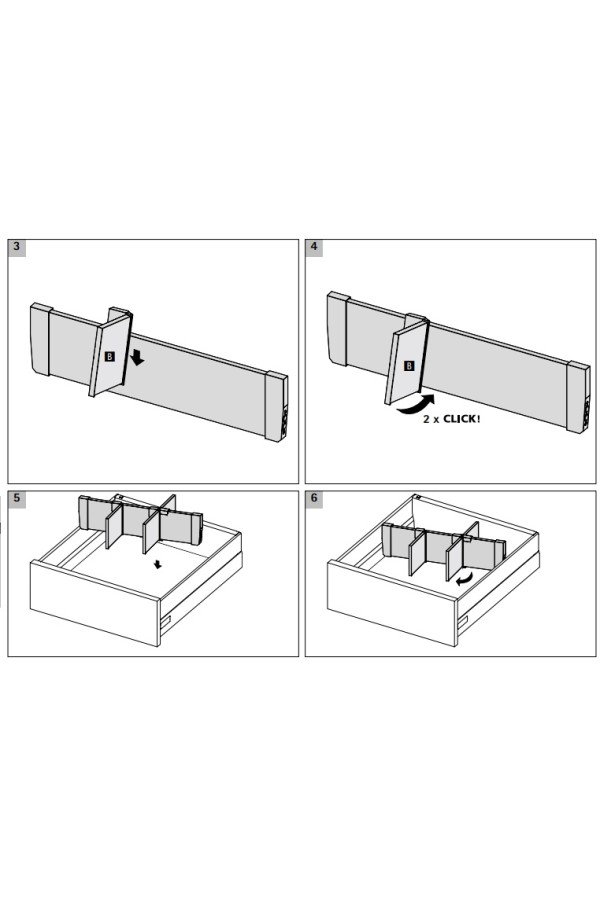 3

B

4

B

2 x CLICK!

5

6