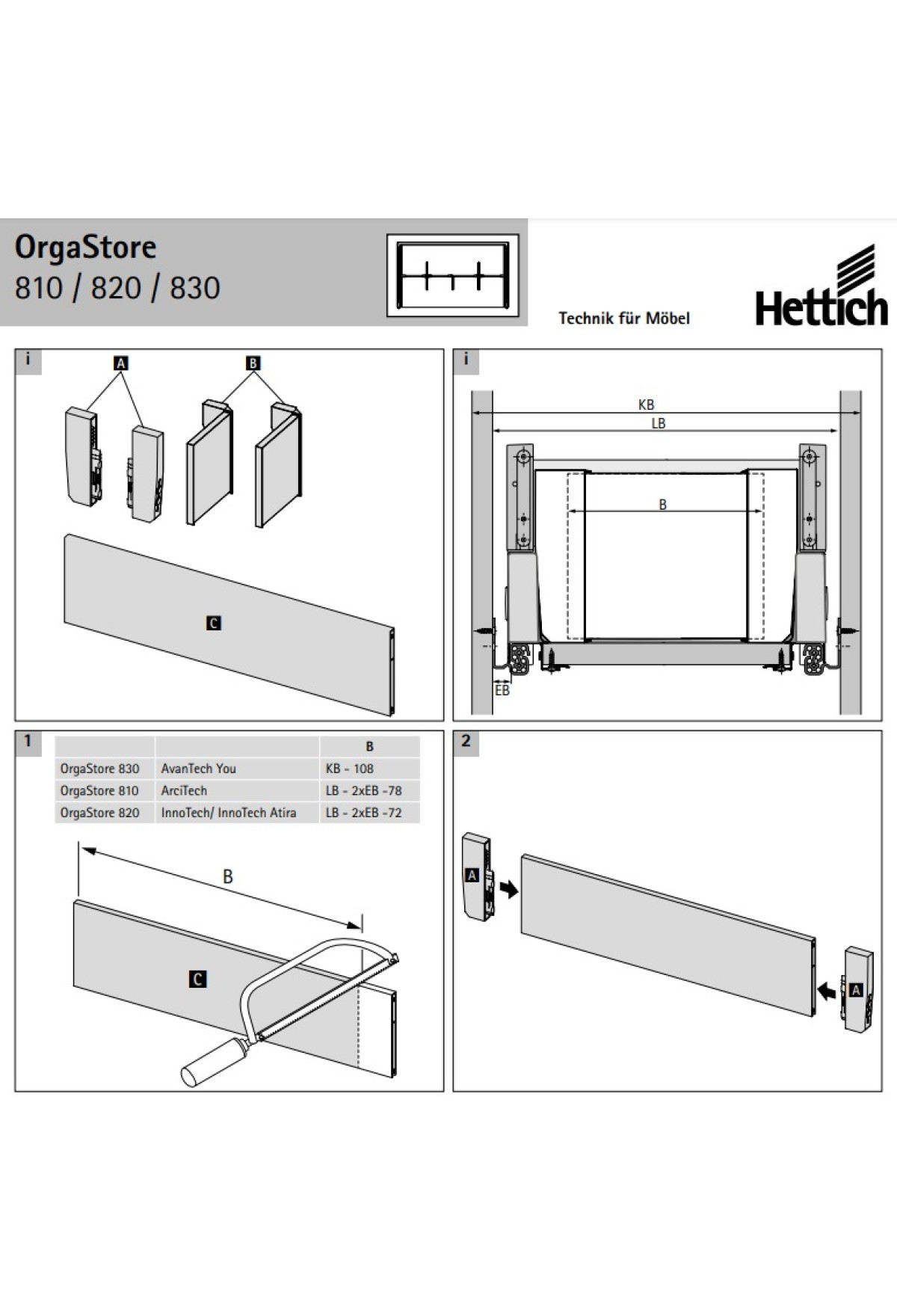 OrgaStore
810 / 820 / 830

Technik für Möbel

Hettich

i

A

B

C

i

KB

LB

B

EB

1

| | | B |
|---|---|---|
| OrgaStore 830 | AvanTech You | KB - 108 |
| OrgaStore 810 | ArciTech | LB - 2xEB -78 |
| OrgaStore 820 | InnoTech/ InnoTech Atira | LB - 2xEB -72 |

B

C

2

A

A