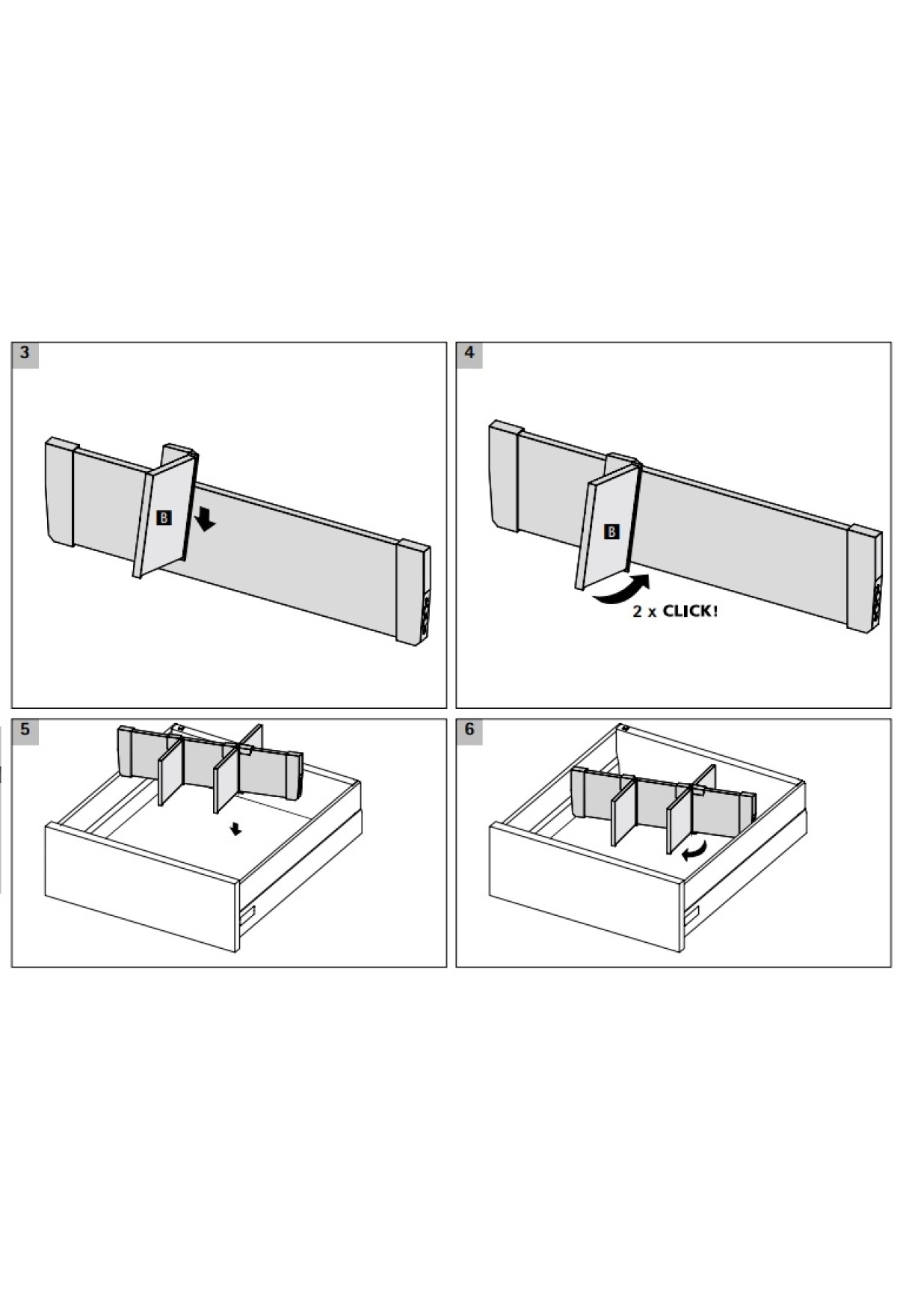 3

B

4

B

2 x CLICK!

5

6