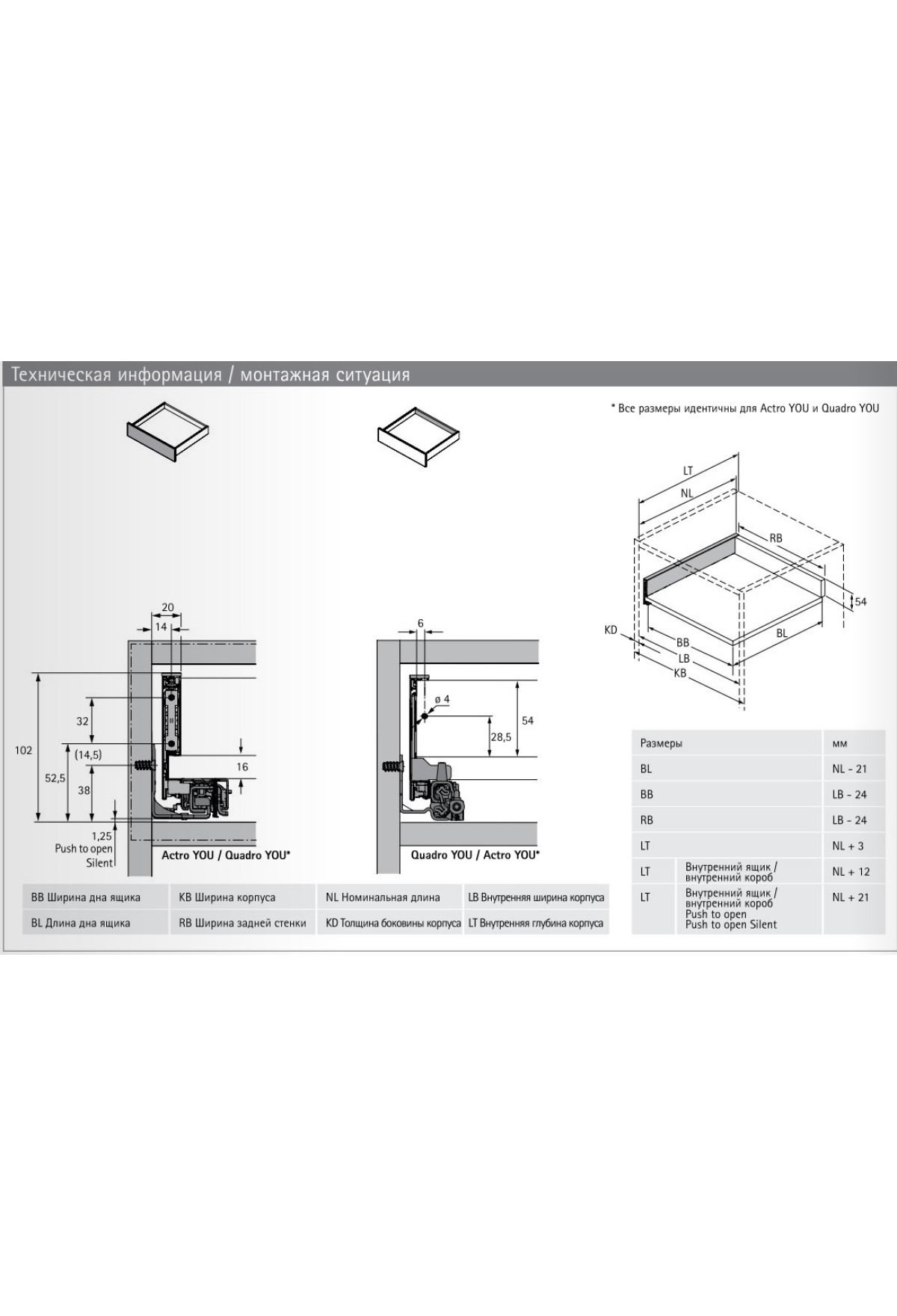 Техническая информация / монтажная ситуация

* Все размеры идентичны для Actro YOU и Quadro YOU

20
14
102
32
(14,5)
52,5
38
16
1,25
Push to open
Silent
Actro YOU / Quadro YOU*

6
ø 4
54
28,5
Quadro YOU / Actro YOU*

LT
NL
RB
54
KD
BB
LB
KB
BL

| BB Ширина дна ящика | KB Ширина корпуса | NL Номинальная длина | LB Внутренняя ширина корпуса |
|---|---|---|---|
| BL Длина дна ящика | RB Ширина задней стенки | KD Толщина боковины корпуса | LT Внутренняя глубина корпуса |

| Размеры | | мм |
|---|---|---|
| BL | | NL - 21 |
| BB | | LB - 24 |
| RB | | LB - 24 |
| LT | | NL + 3 |
| LT | Внутренний ящик / внутренний короб | NL + 12 |
| LT | Внутренний ящик / внутренний короб Push to open Push to open Silent | NL + 21 |