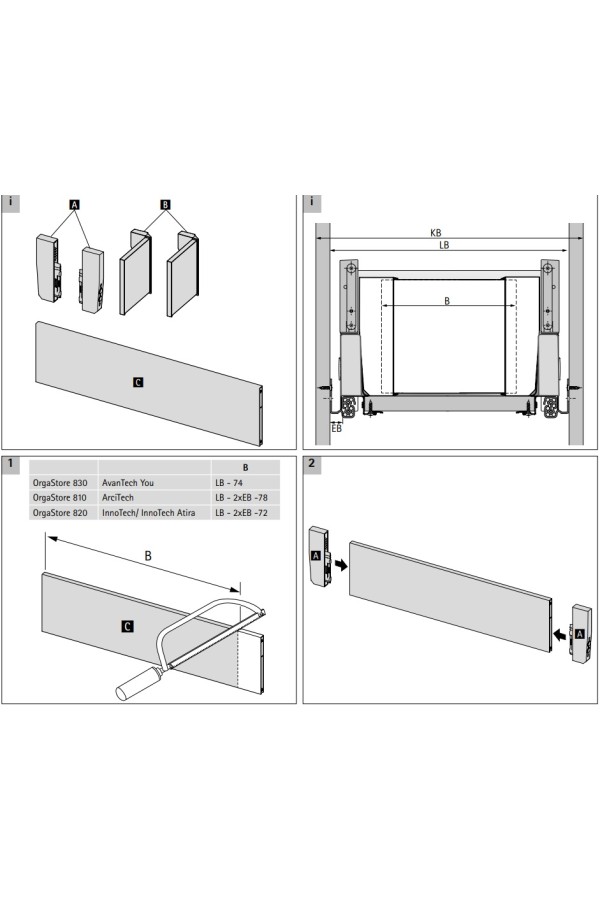 i

A

B

C

i

KB

LB

B

EB

1

| | | B |
|---|---|---|
| OrgaStore 830 | AvanTech You | LB - 74 |
| OrgaStore 810 | ArciTech | LB - 2xEB -78 |
| OrgaStore 820 | InnoTech/ InnoTech Atira | LB - 2xEB -72 |

B

C

2

A

A