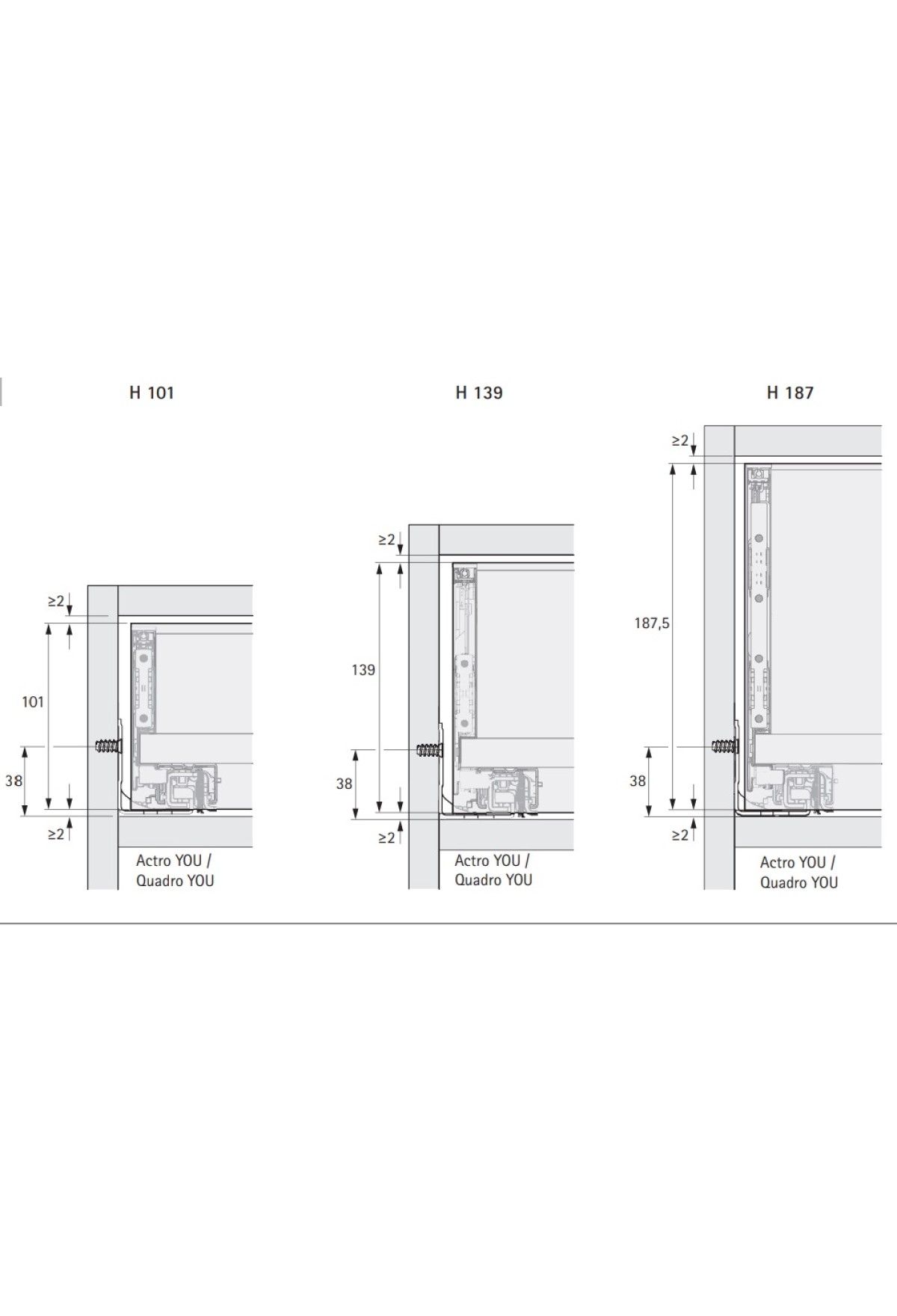 H 101

≥2

101

38

≥2

Actro YOU / Quadro YOU

H 139

≥2

139

38

≥2

Actro YOU / Quadro YOU

H 187

≥2

187,5

38

≥2

Actro YOU / Quadro YOU