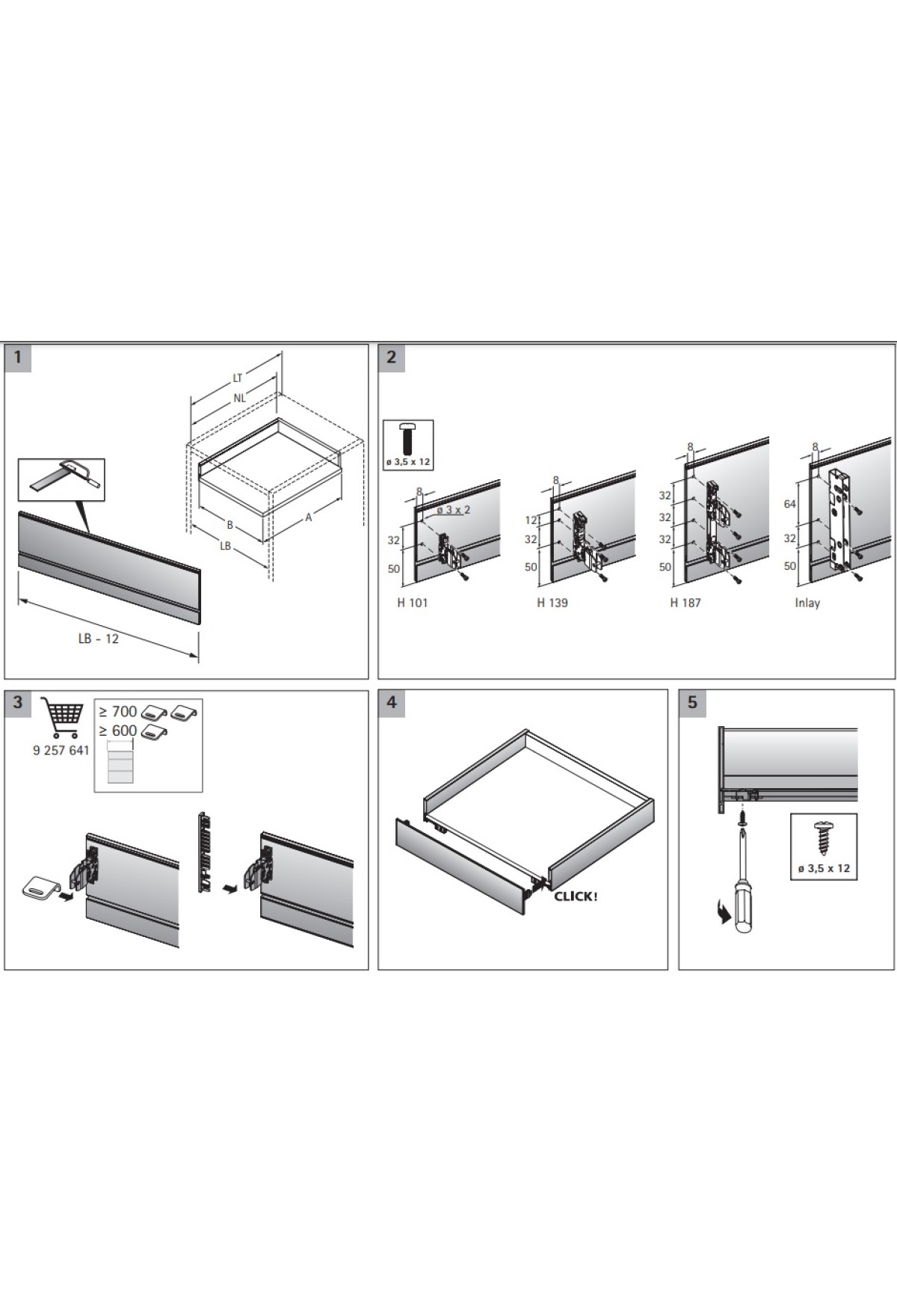 1

LT
NL
B
A
LB
LB - 12

2

ø 3,5 x 12

8
ø 3 x 2
32
50
H 101

8
12
32
50
H 139

8
32
32
32
50
H 187

8
64
32
50
Inlay

3

9 257 641
≥ 700
≥ 600

4

CLICK!

5

ø 3,5 x 12