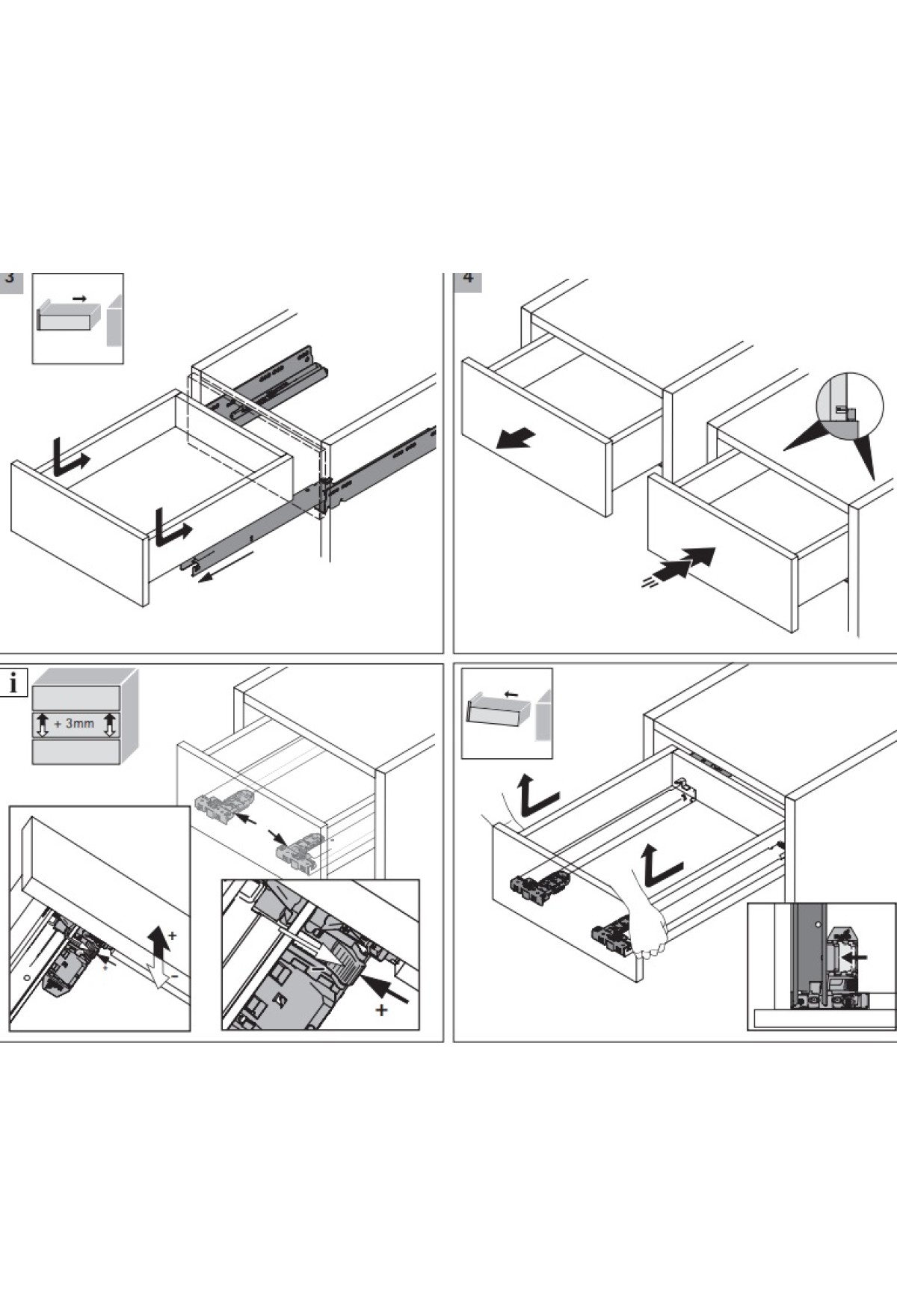 3

4

i

+ 3mm

+

-

-

+