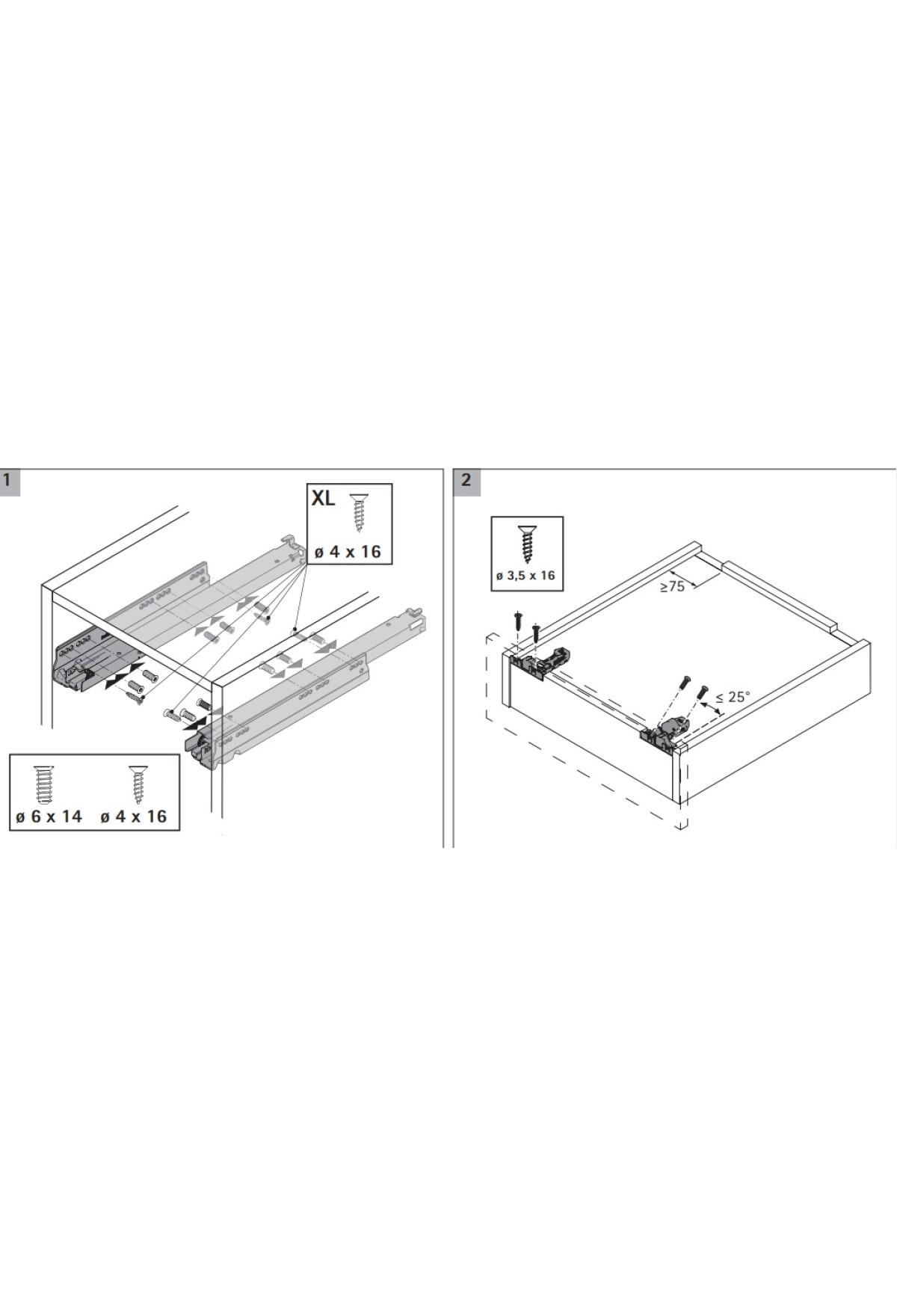 1

XL
ø 4 x 16

ø 6 x 14
ø 4 x 16

2

ø 3,5 x 16

≥75

≤ 25°